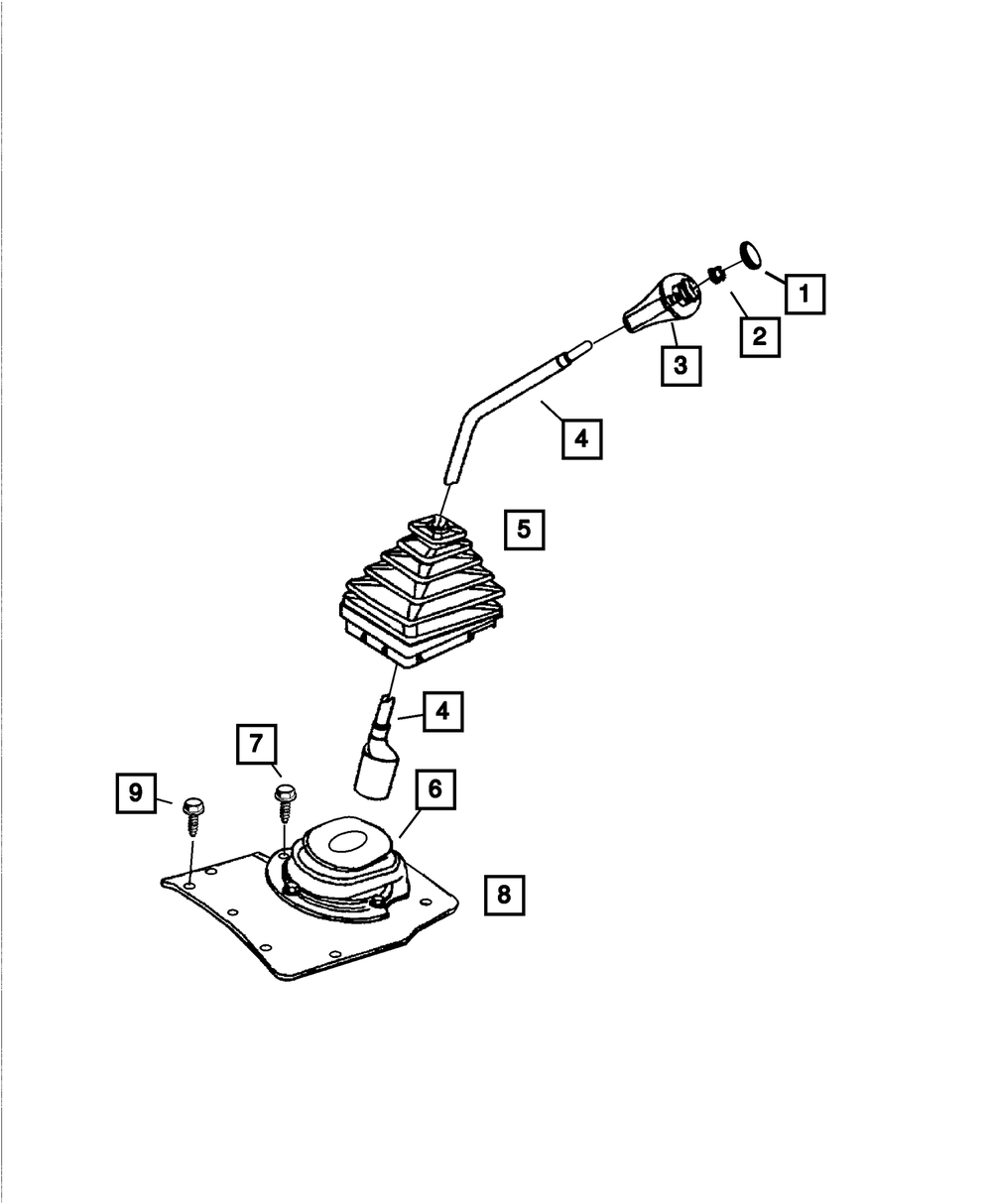 1
2
3
4
5
4
7
6
9
8