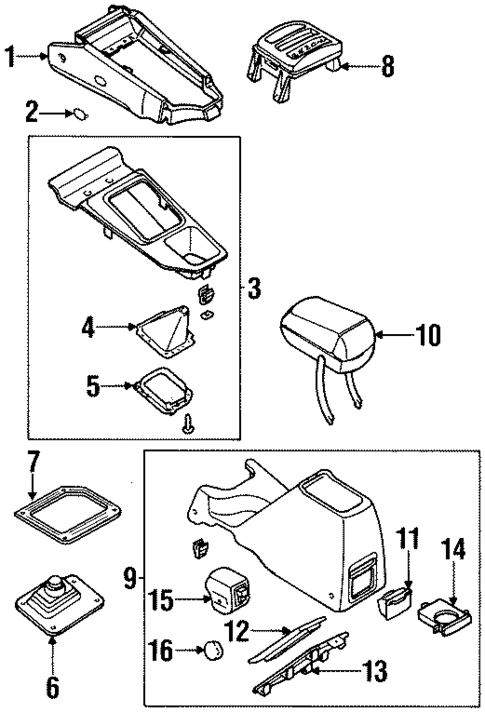 1
2
8
3
4
10
5
7
9
11
14
15
12
16
13
6