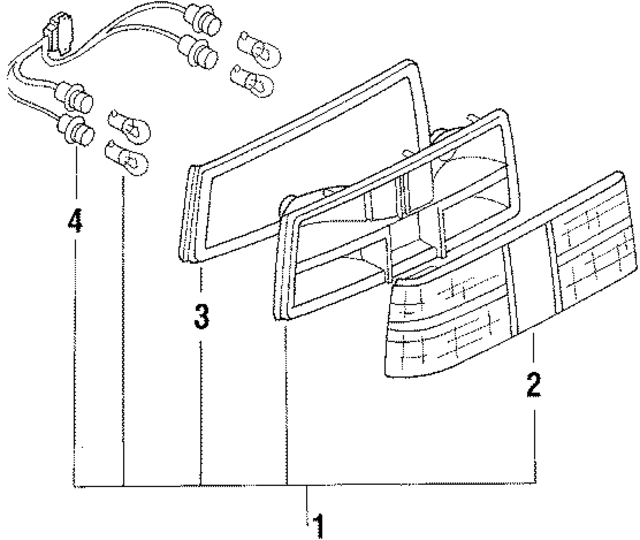 4
3
2
1