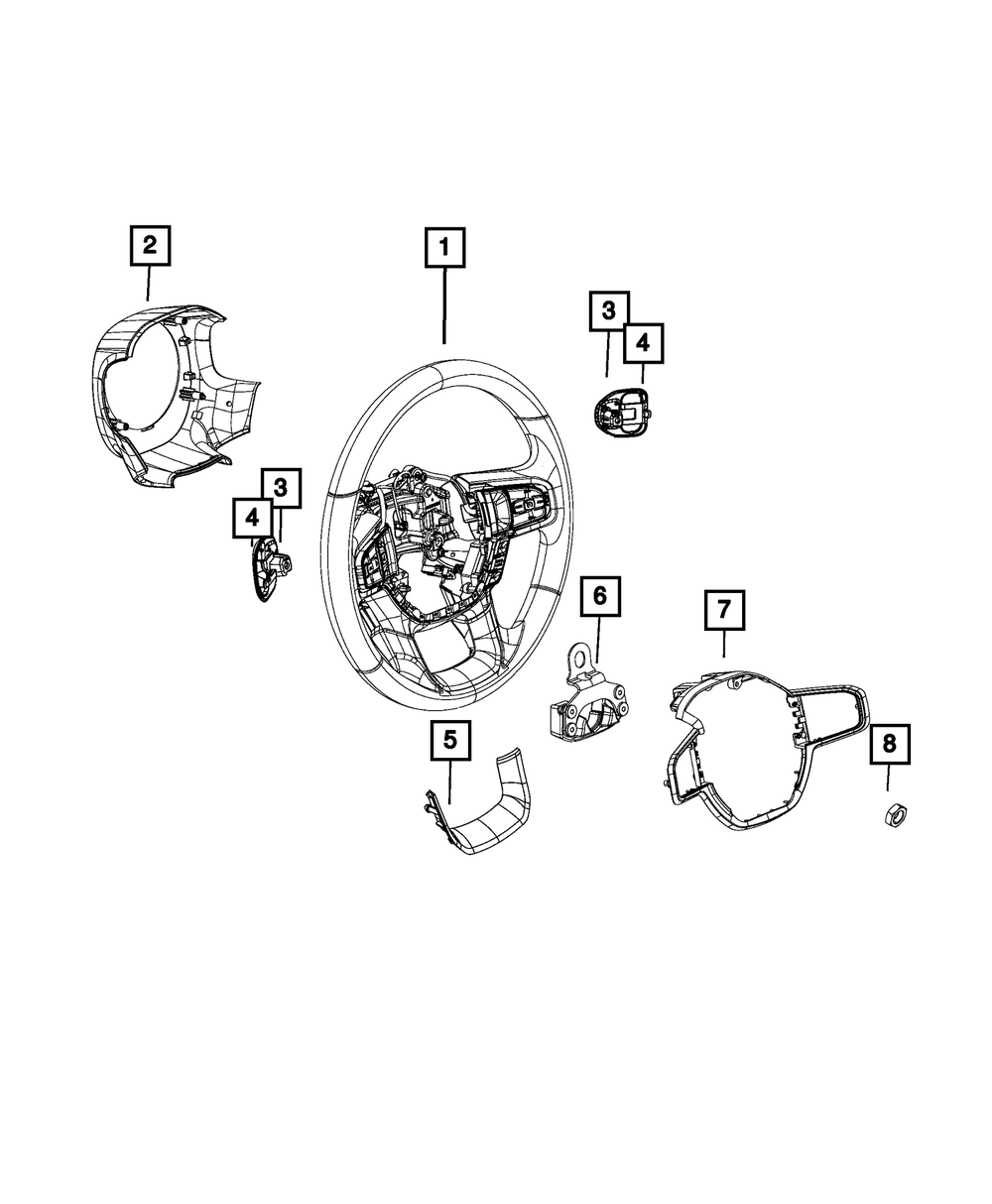 2
1
3
4
3
4
6
7
5
8