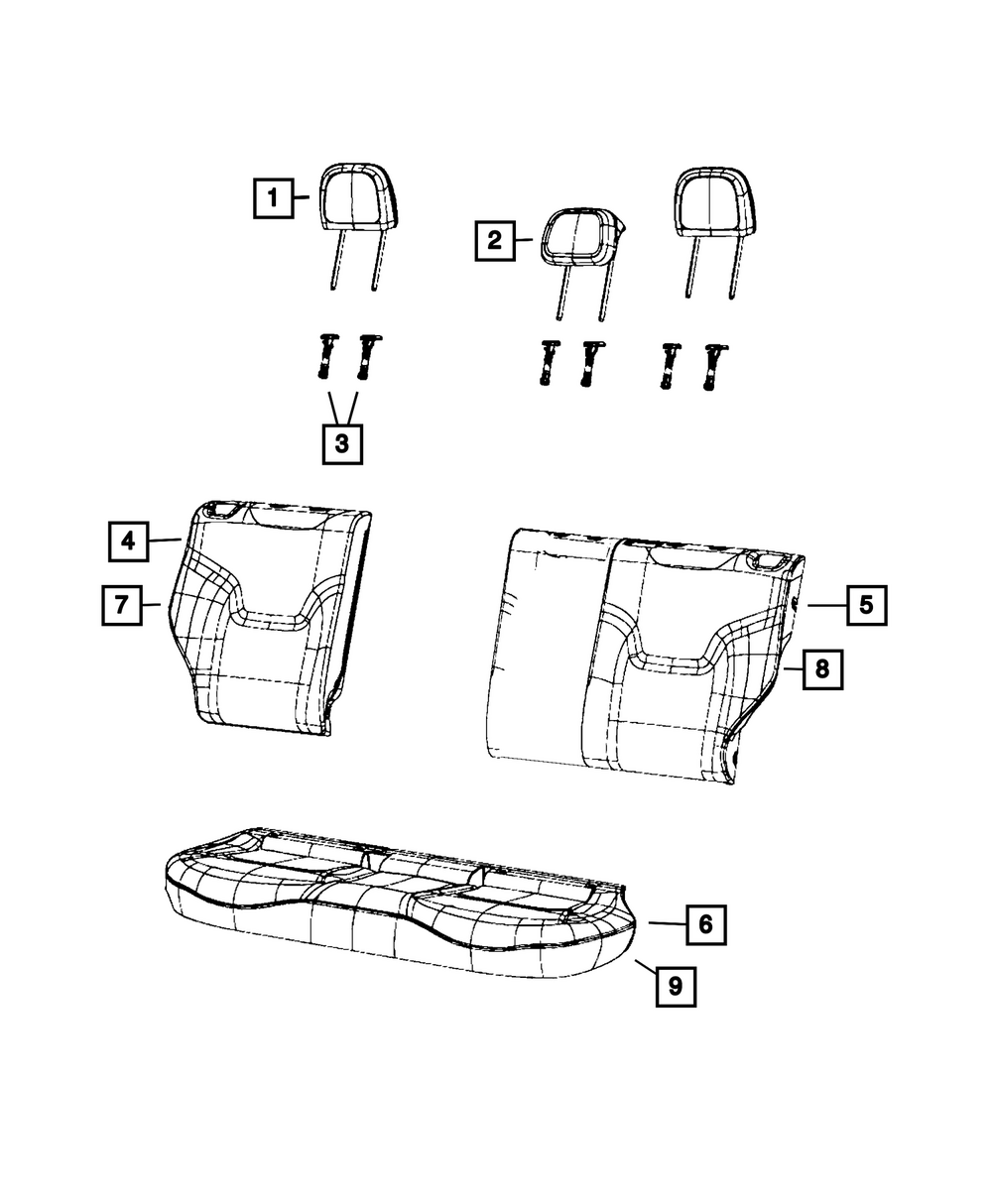 1
2
3
4
7
5
8
6
9