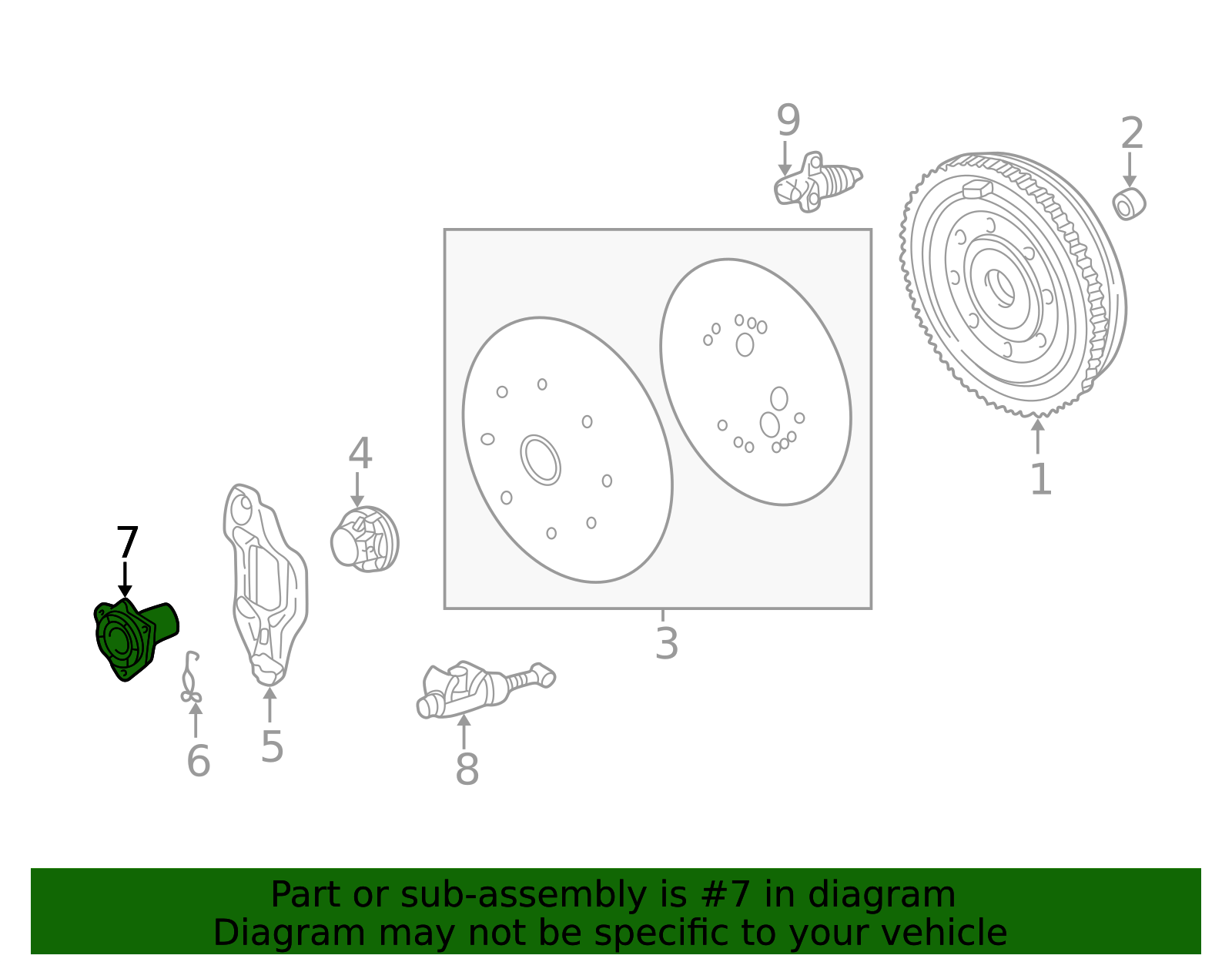 9
2
1
4
3
7
6
5
8

Part or sub-assembly is #7 in diagram
Diagram may not be specific to your vehicle