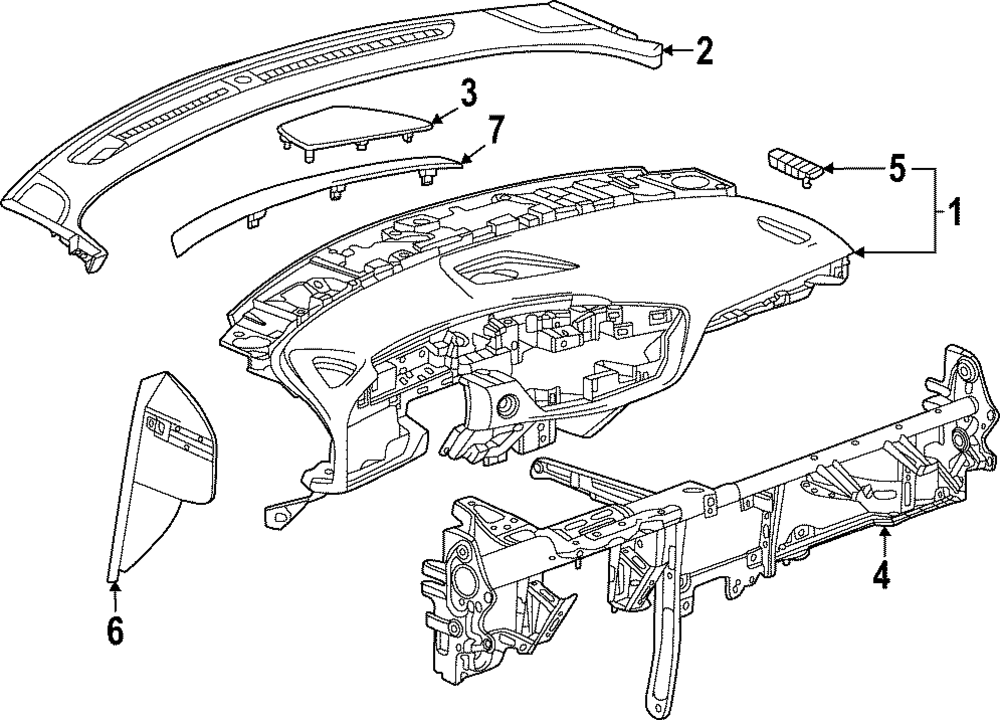 2
3
7
5
1
4
6