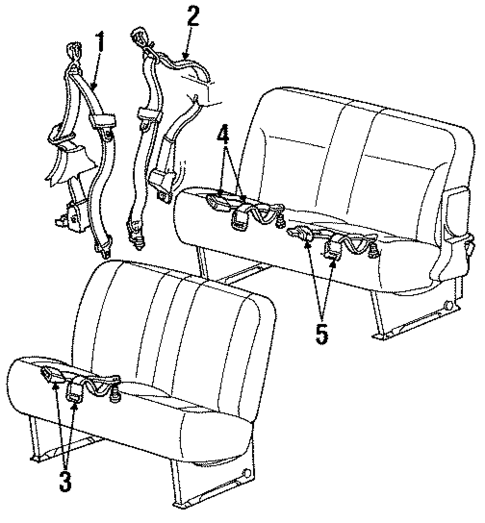 1
2
4
5
3