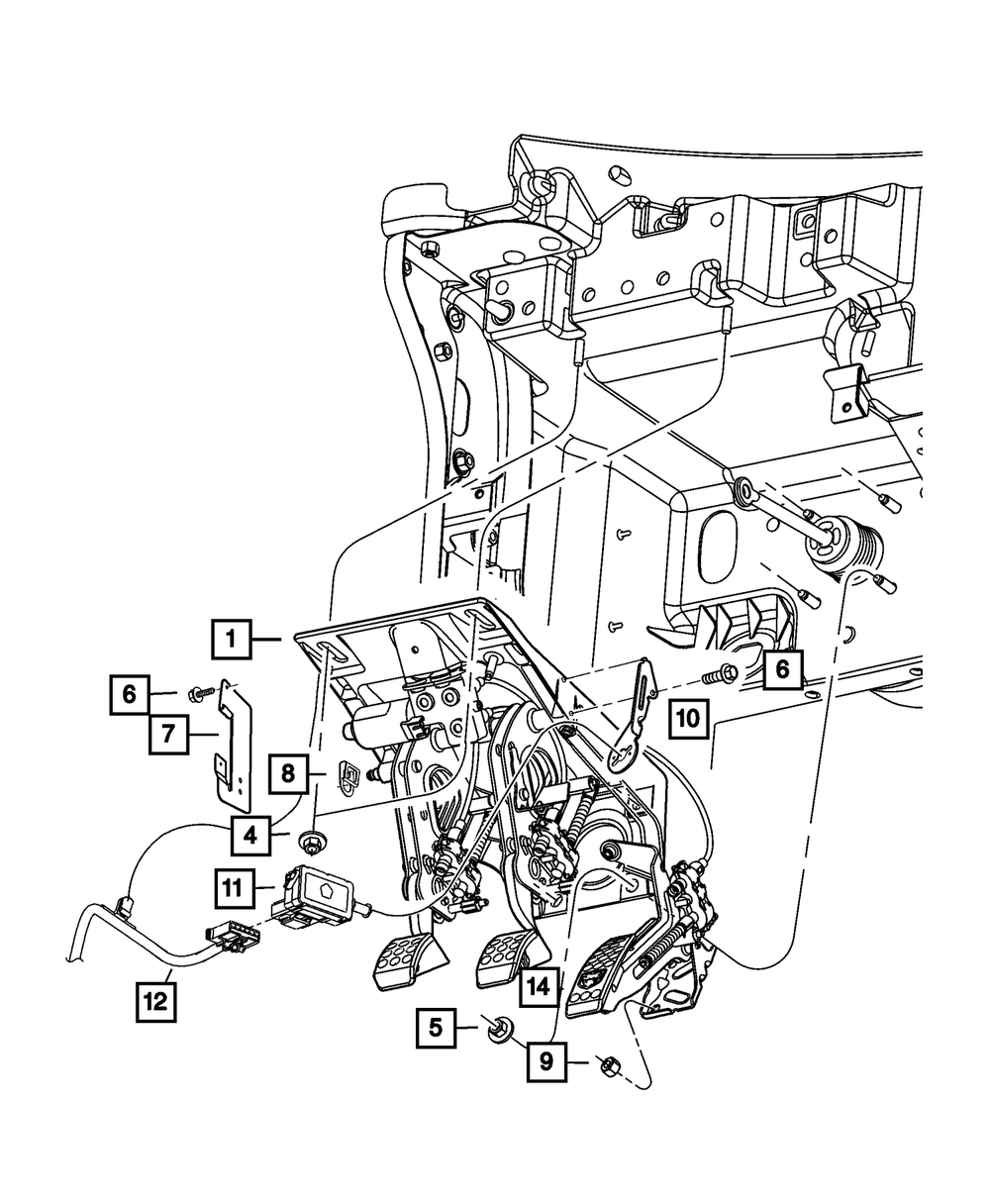 1
6
7
8
4
11
12
6
10
14
5
9