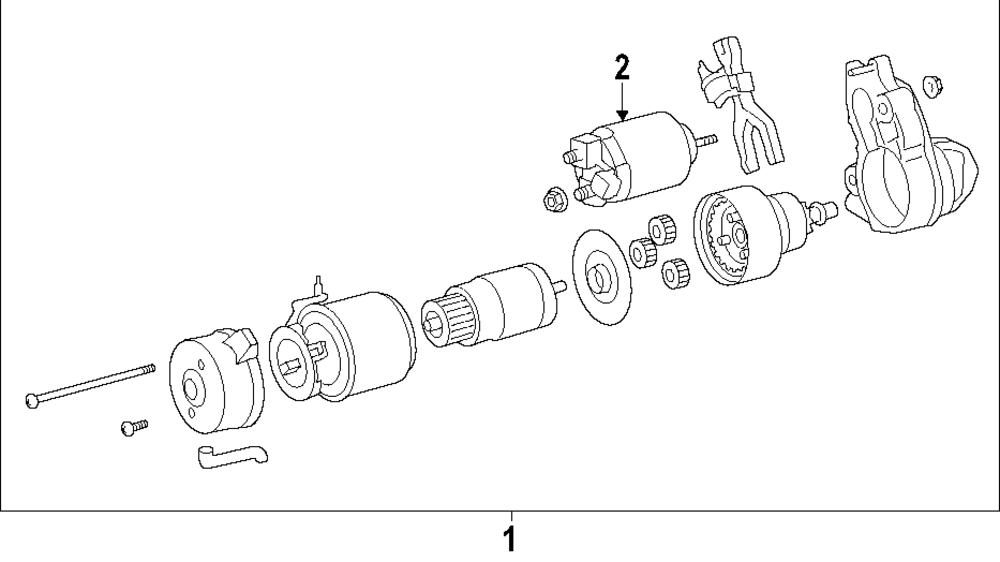 2

1