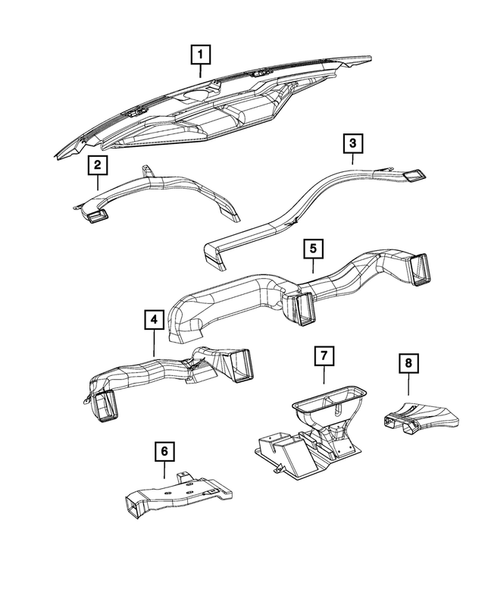 1
2
3
5
4
7
8
6