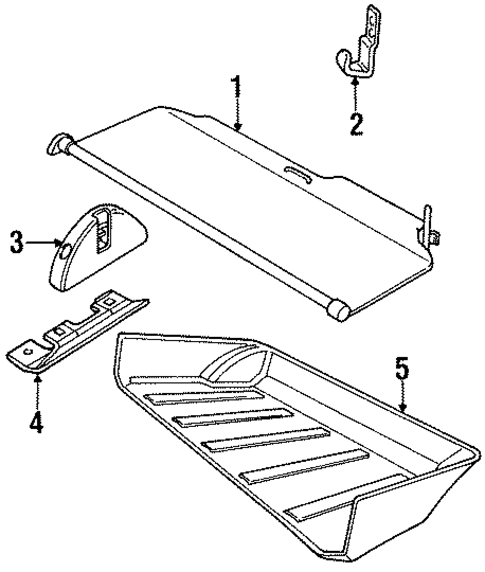 1
2
3
4
5