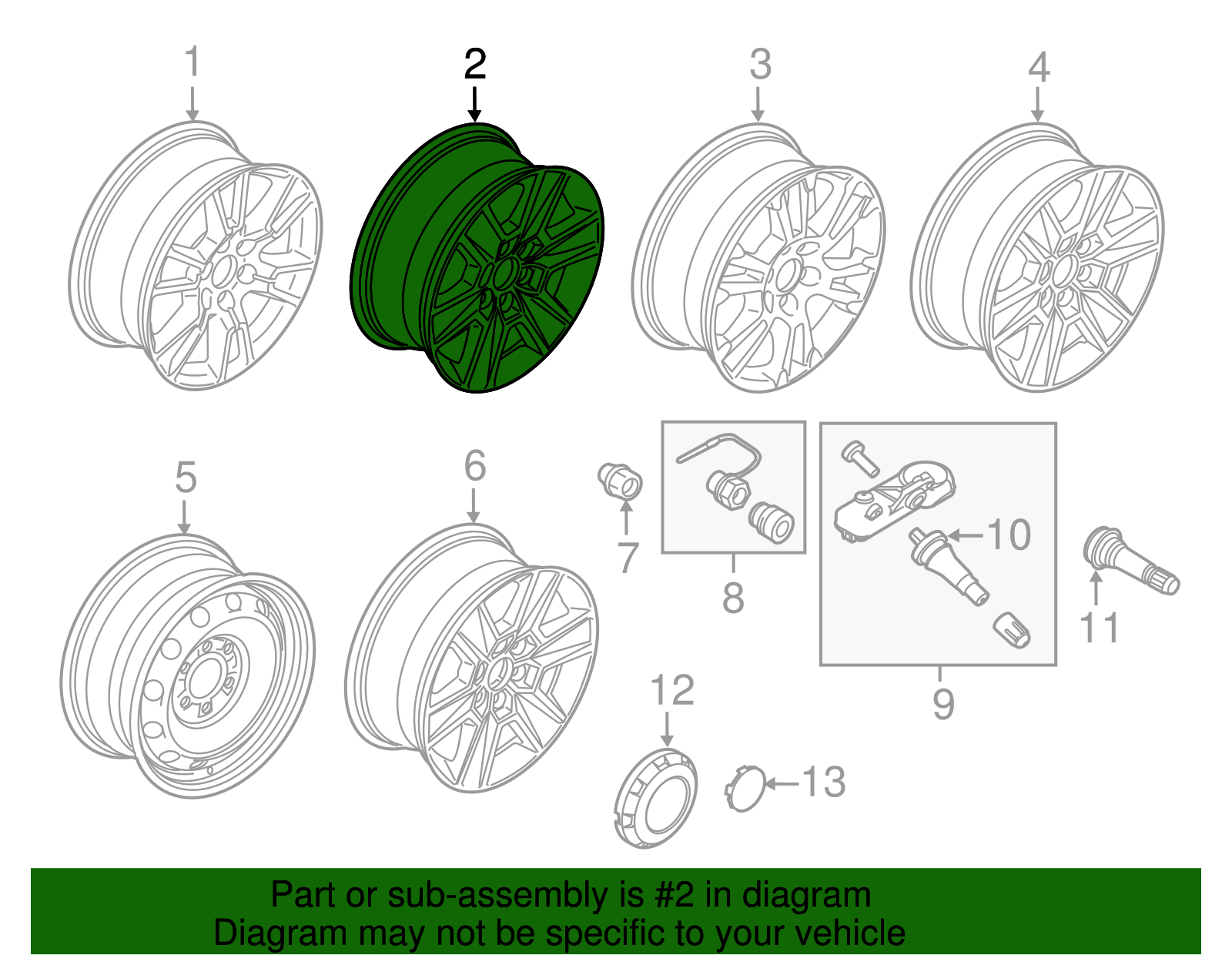 1
2
3
4
5
6
7
8
10
9
11
12
13

Part or sub-assembly is #2 in diagram
Diagram may not be specific to your vehicle