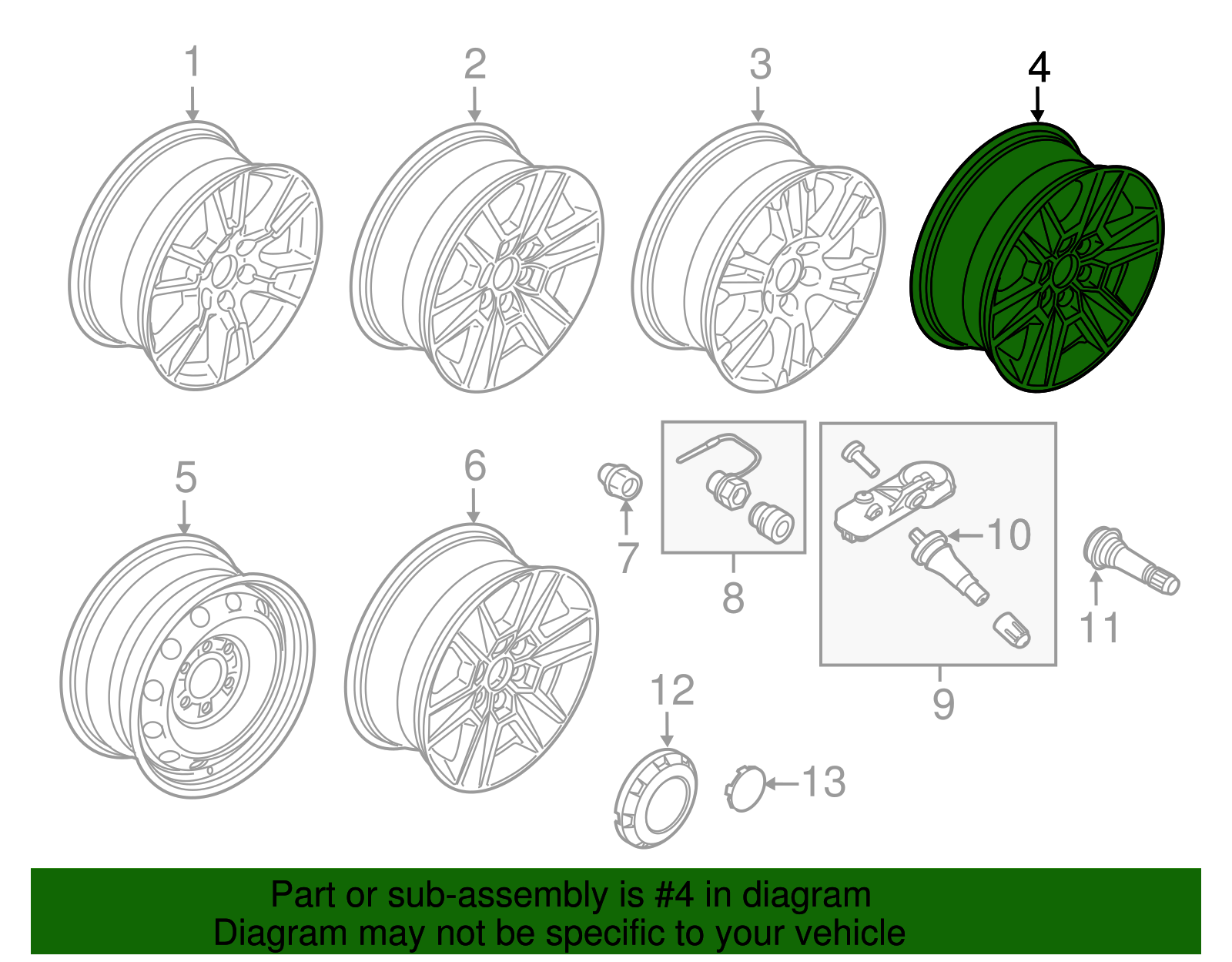 1
2
3
4
5
6
7
8
10
9
11
12
13

Part or sub-assembly is #4 in diagram
Diagram may not be specific to your vehicle