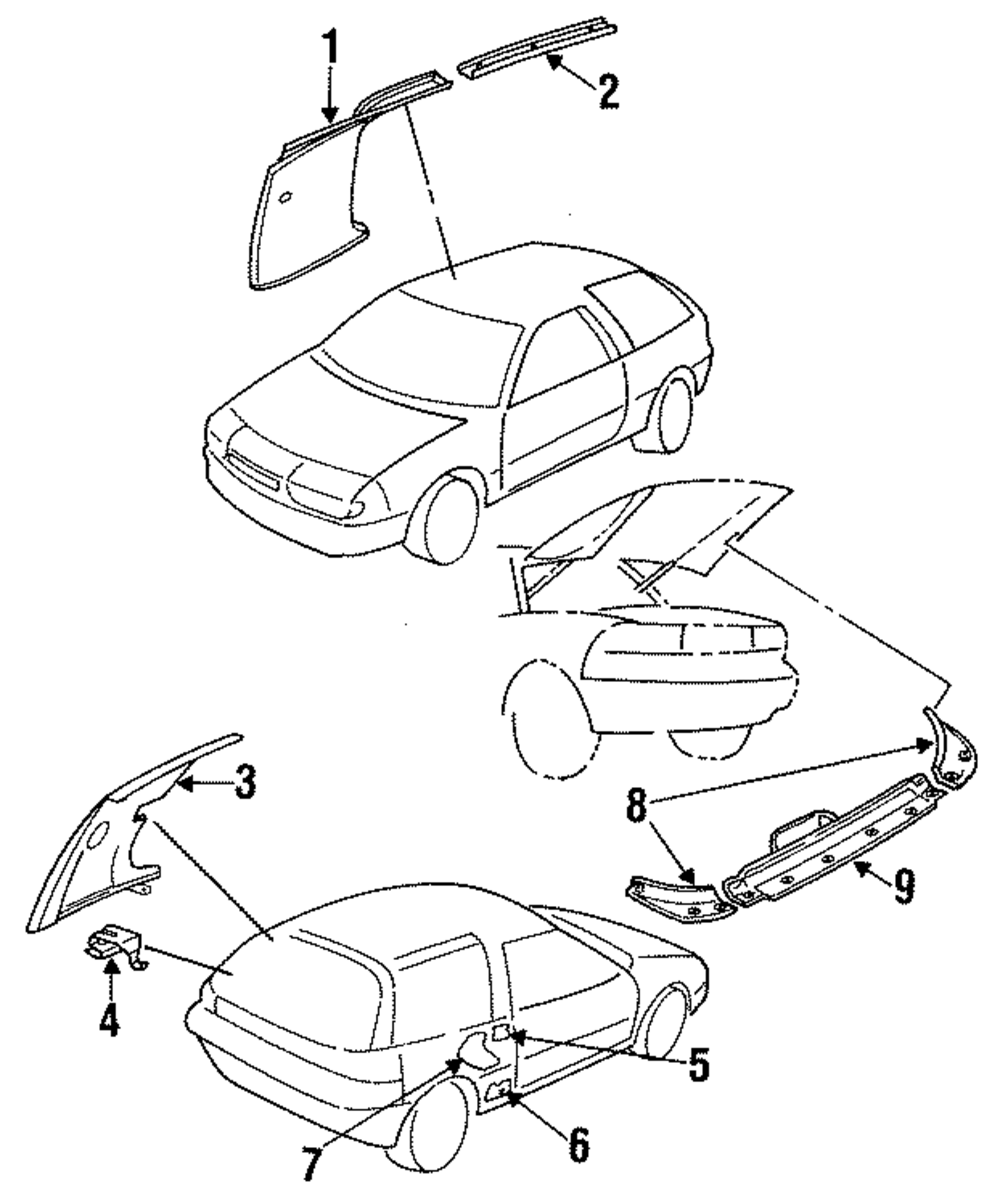 1
2
3
8
9
4
5
7
6