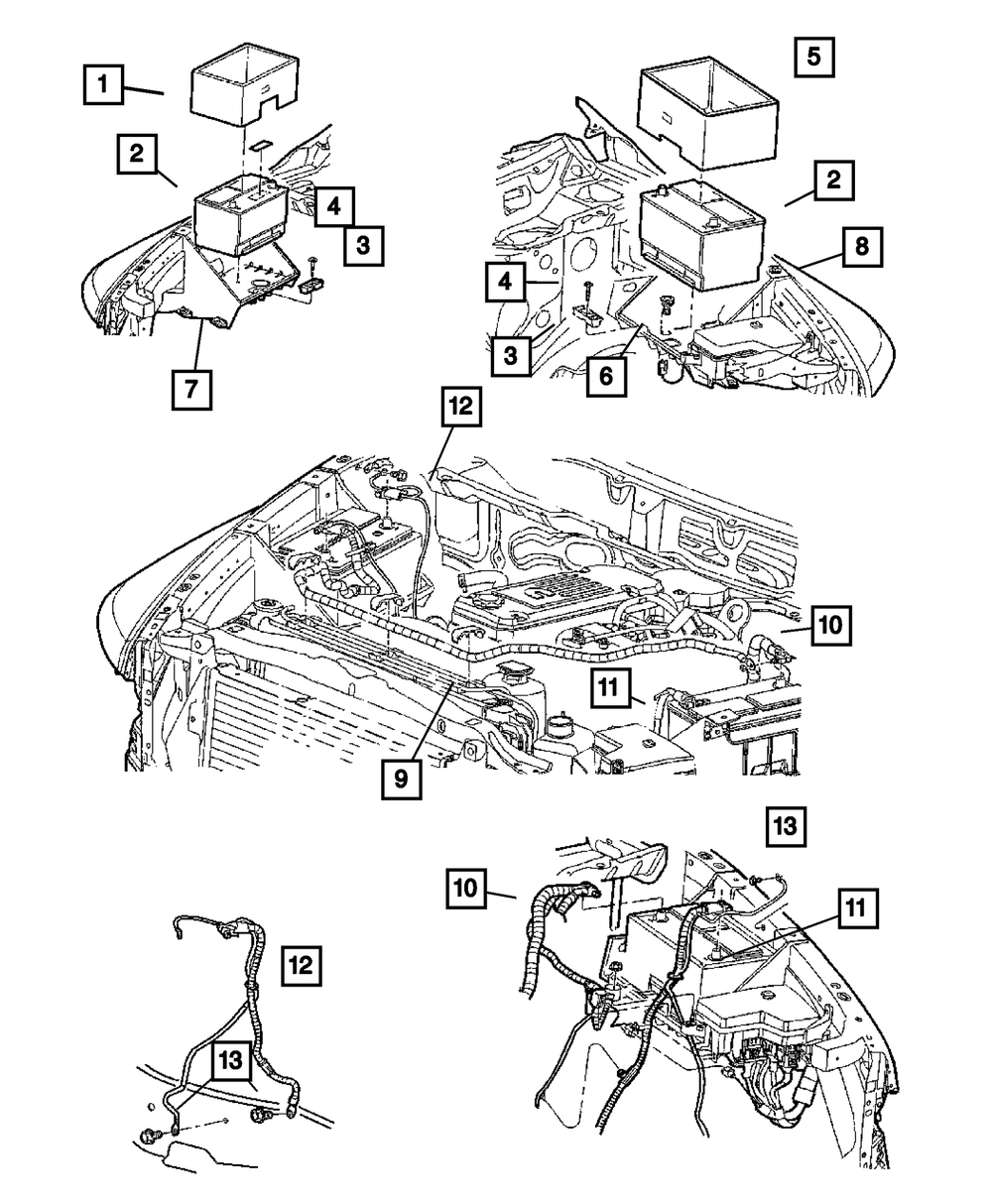 1
2
4
3
7
5
2
8
4
3
6
12
10
11
9
13
10
11
12
13