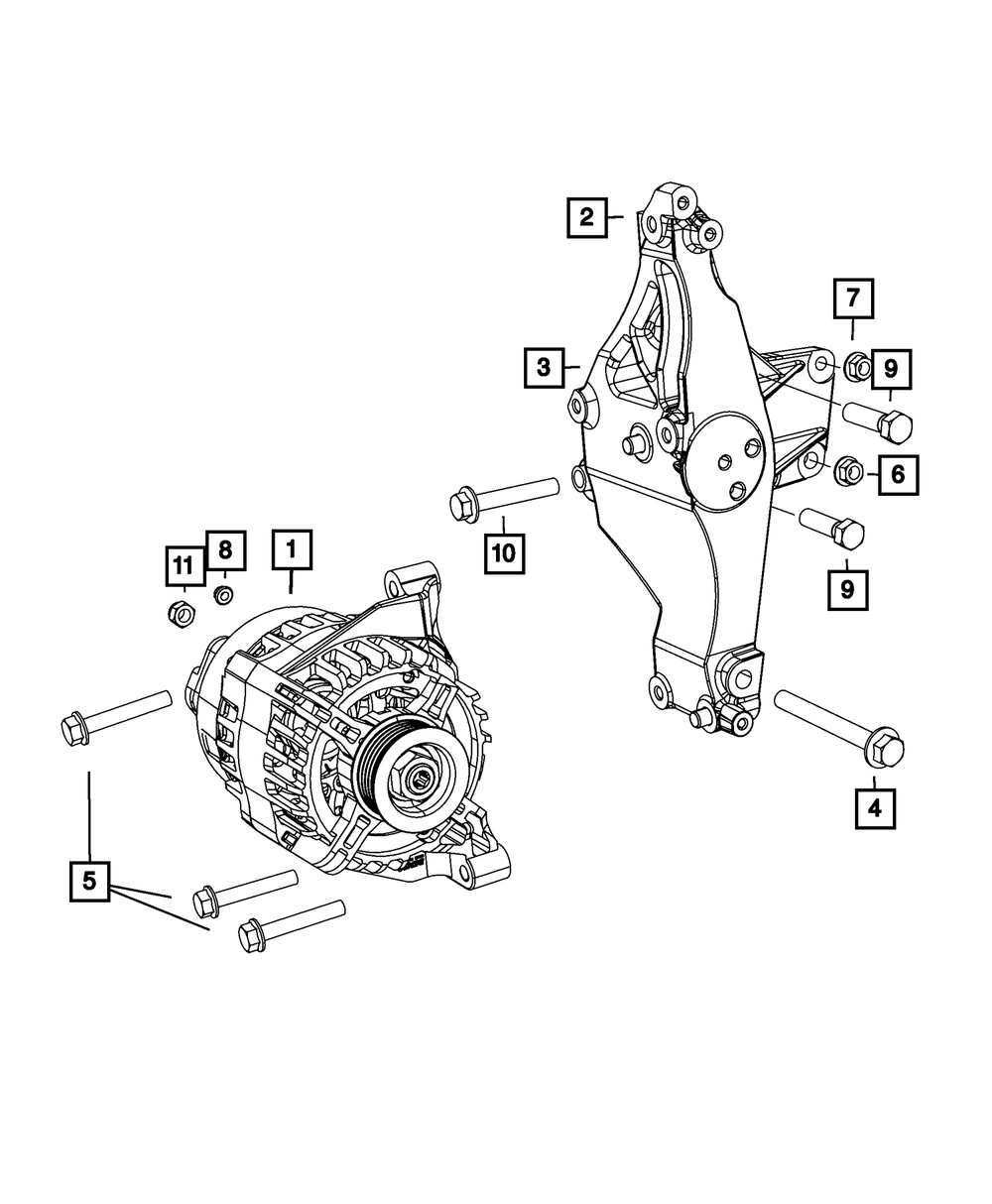 2
7
3
9
6
10
9
11
8
1
4
5