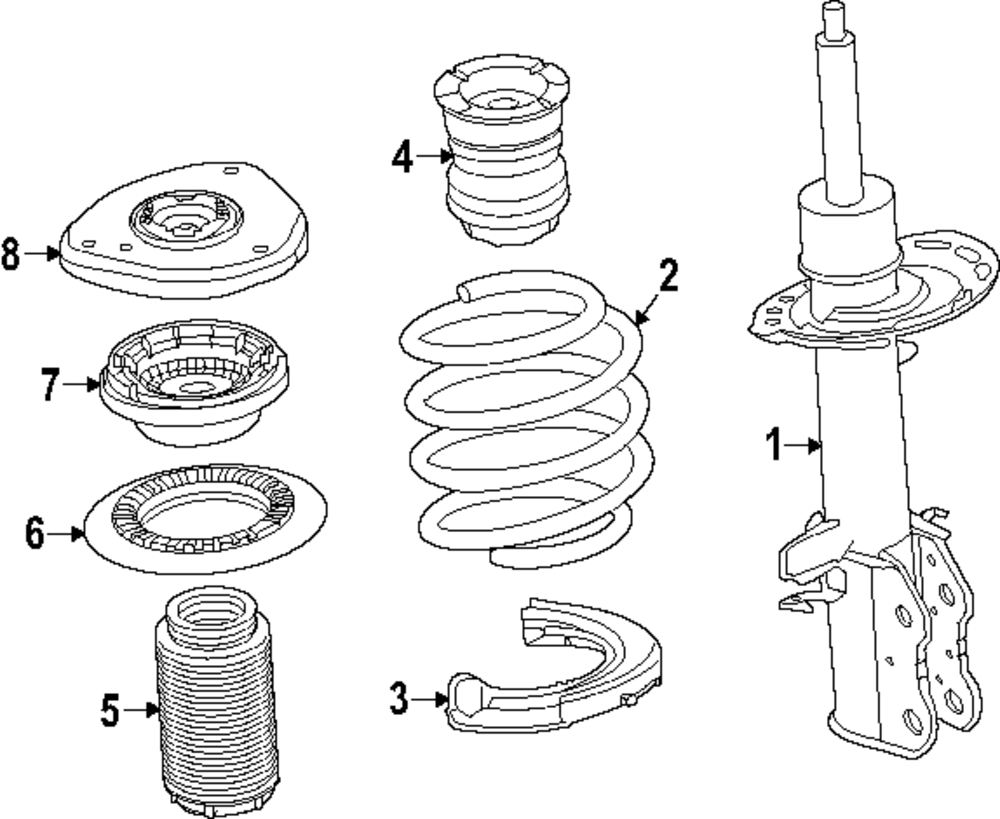 8
7
6
5
4
2
3
1