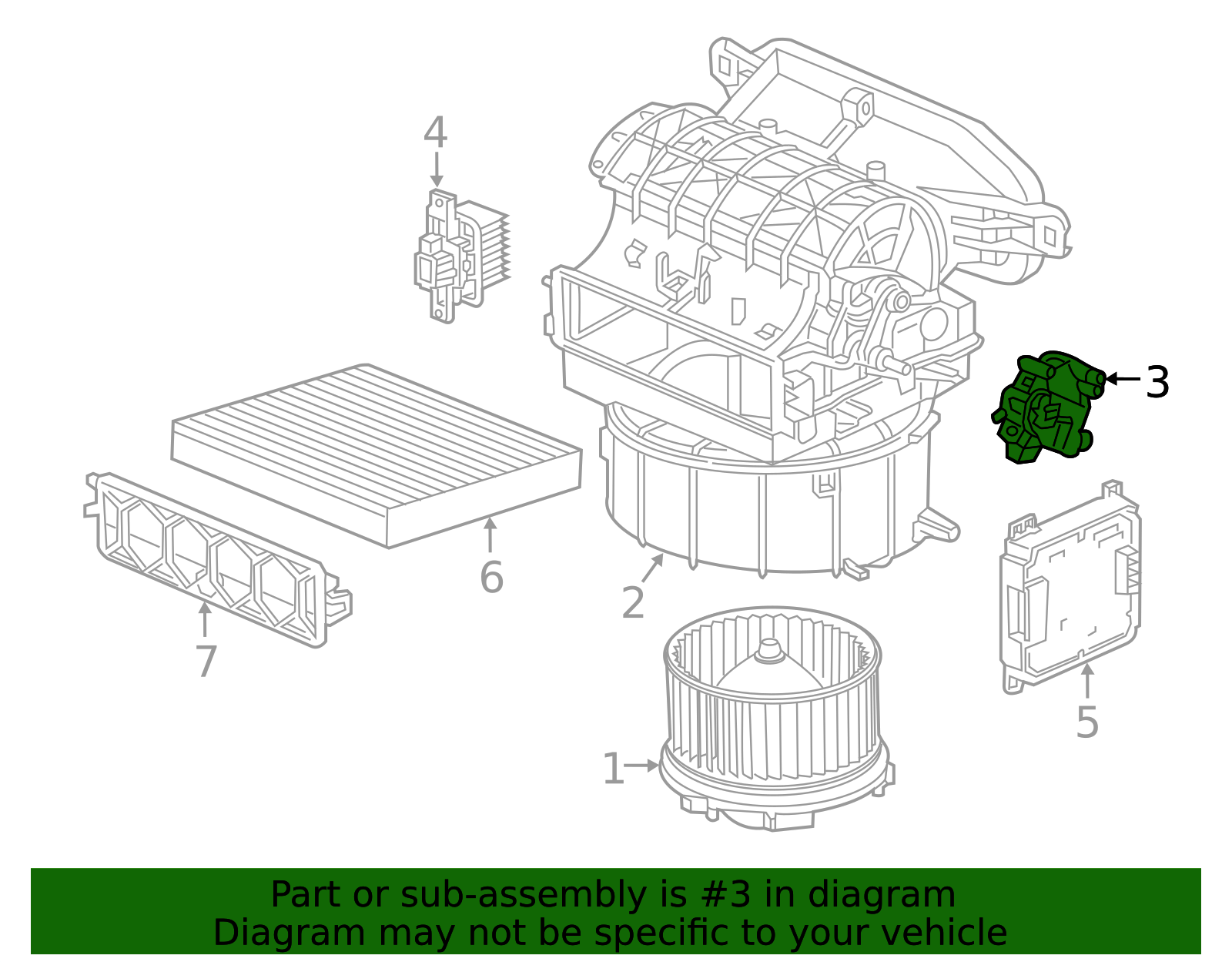 4
3
6
2
7
5
1

Part or sub-assembly is #3 in diagram
Diagram may not be specific to your vehicle