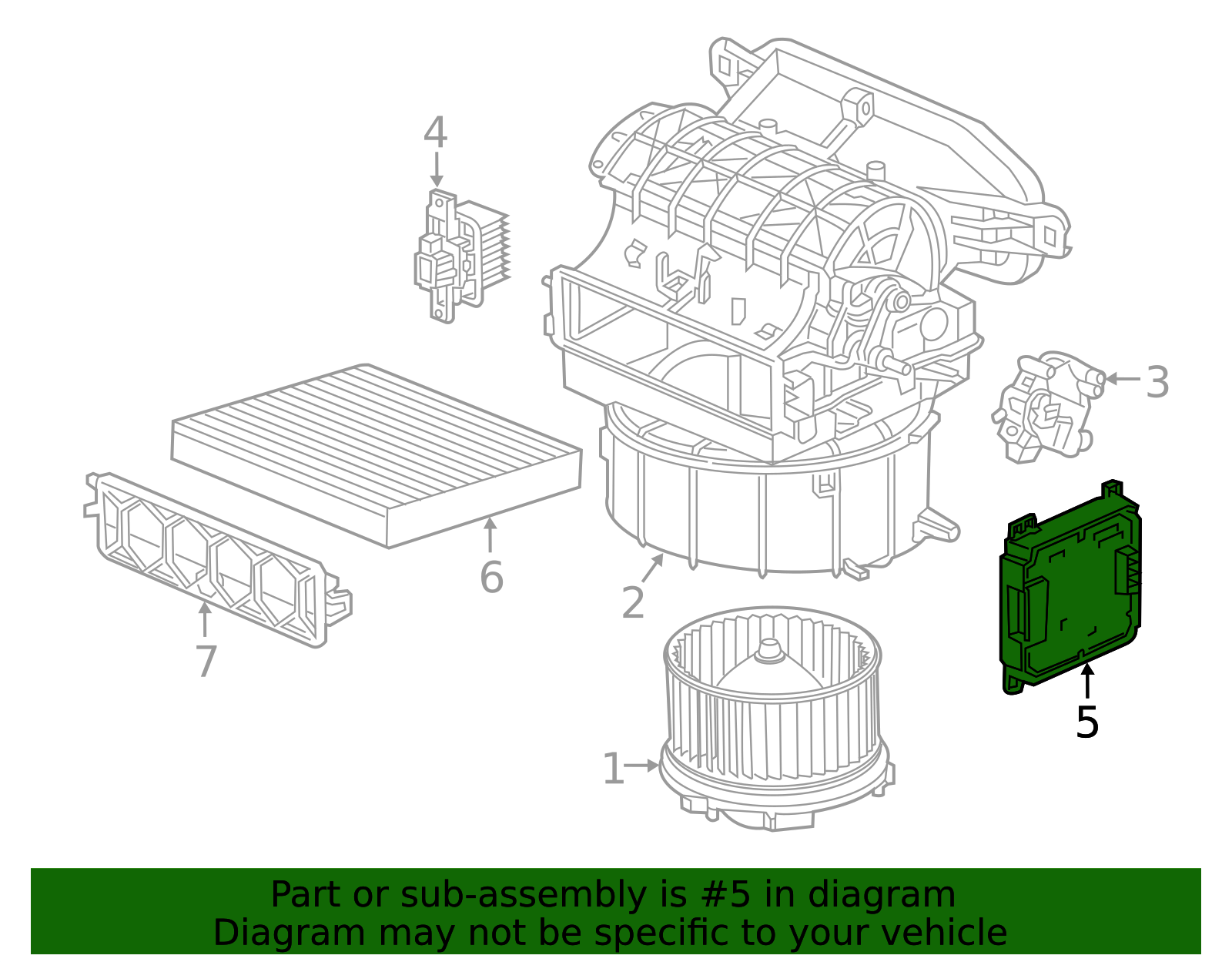 4
3
6
2
7
5
1

Part or sub-assembly is #5 in diagram
Diagram may not be specific to your vehicle