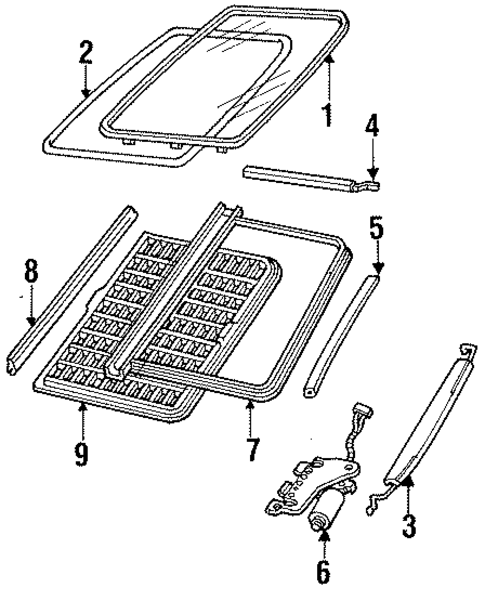 2
1
4
5
8
9
7
3
6