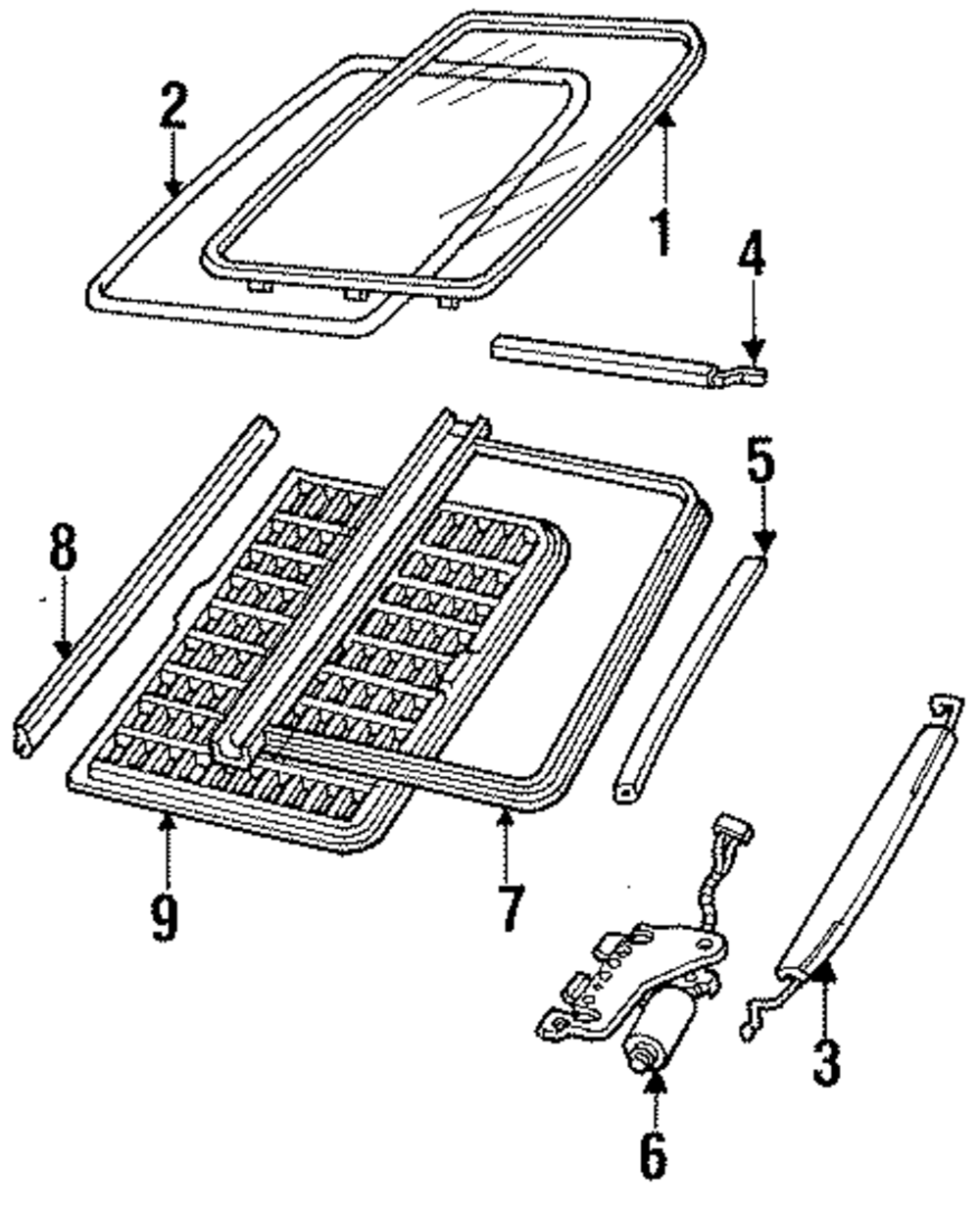 2
1
4
5
8
9
7
3
6