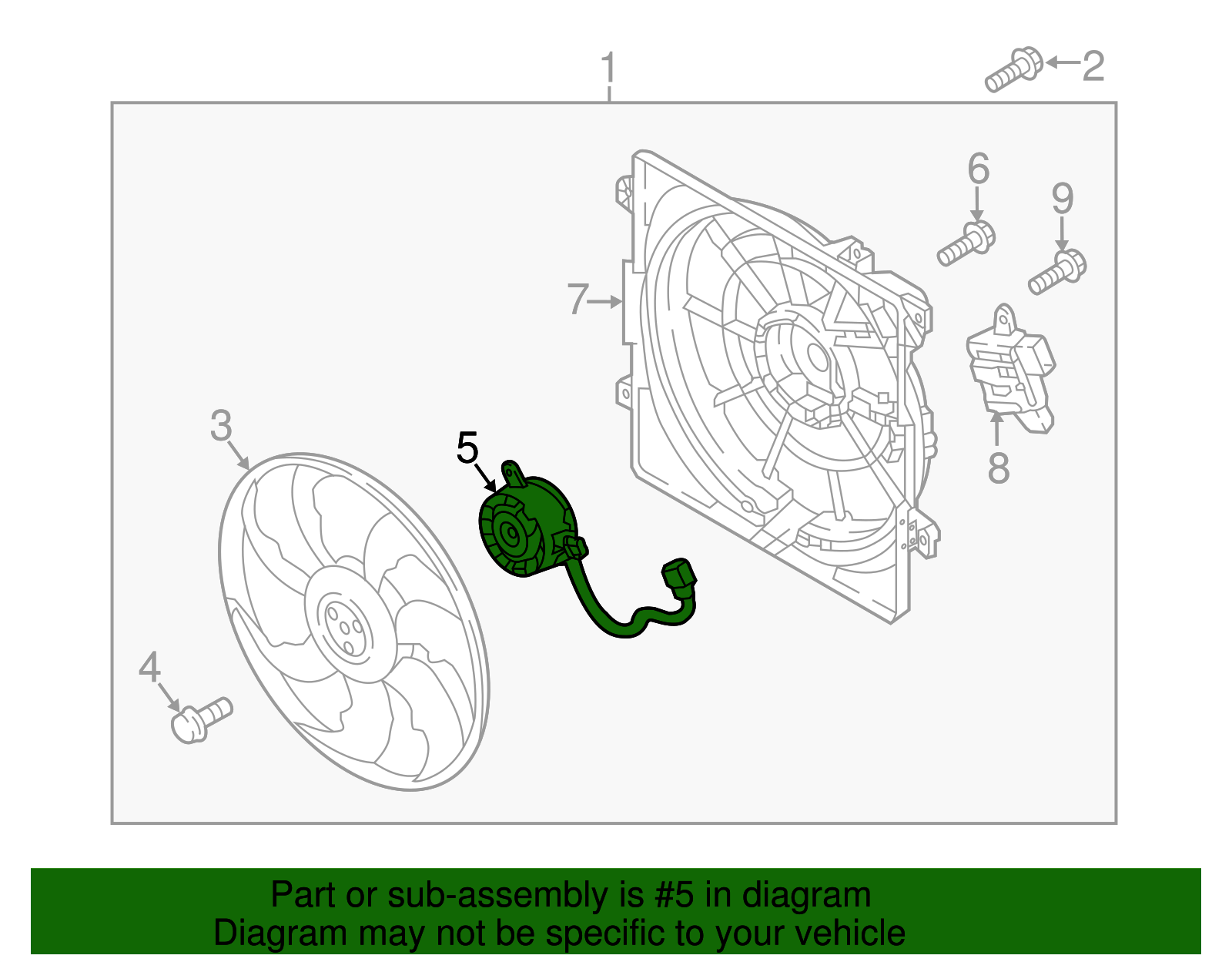 1
2
6
9
7
8
3
5
4

Part or sub-assembly is #5 in diagram
Diagram may not be specific to your vehicle