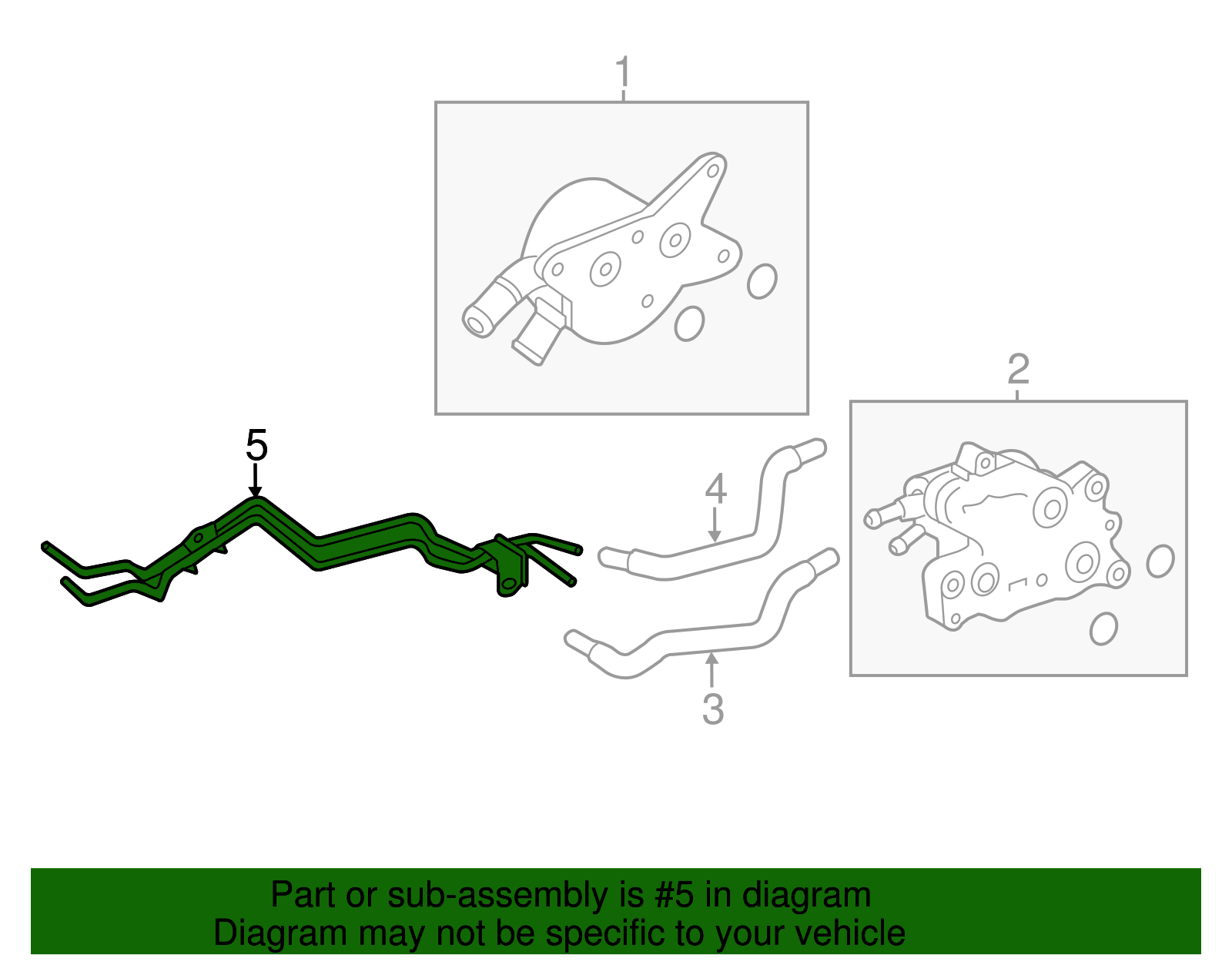 1

2

5

4

3

Part or sub-assembly is #5 in diagram
Diagram may not be specific to your vehicle