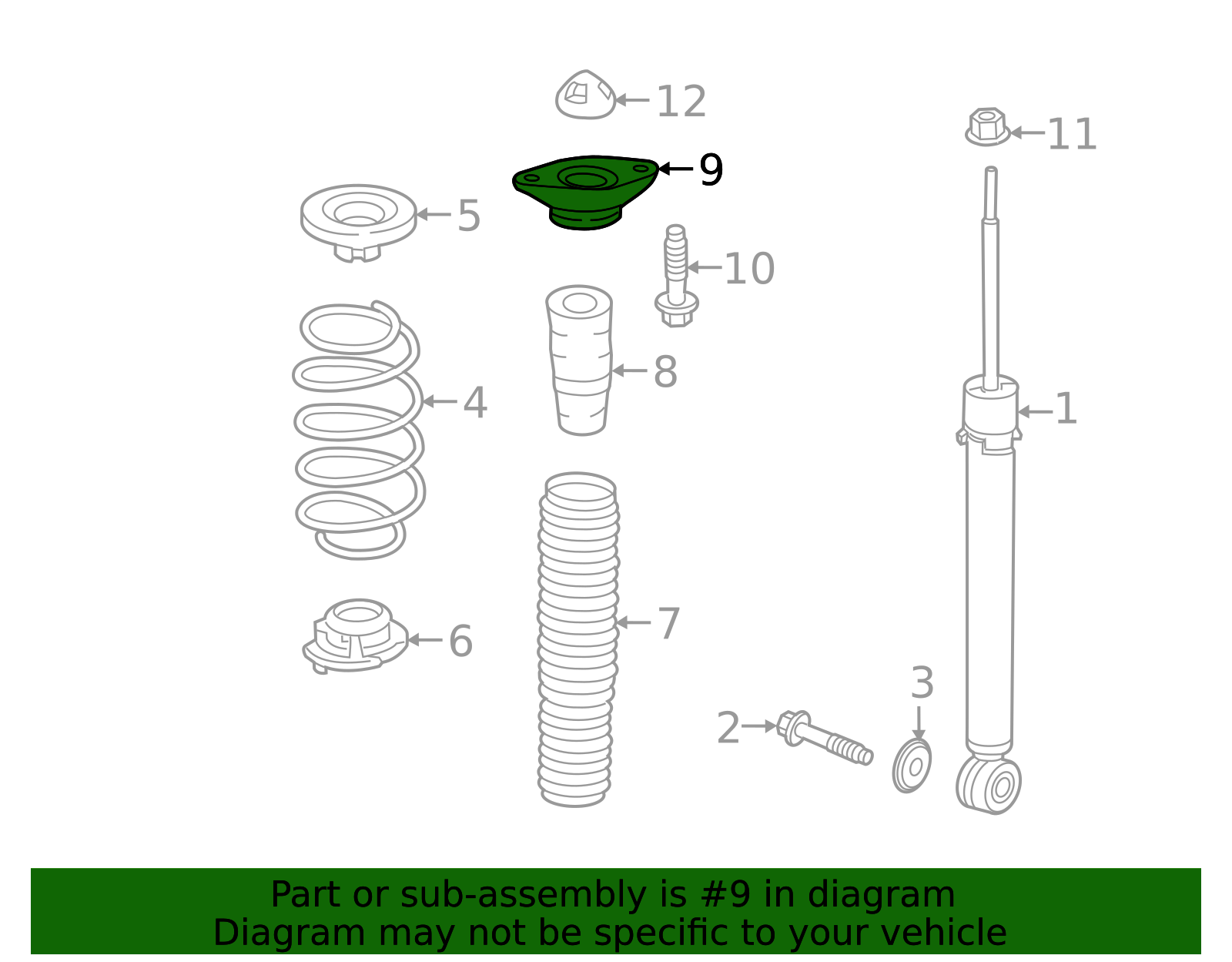 12
11
9
5
10
4
8
1
6
7
3
2

Part or sub-assembly is #9 in diagram
Diagram may not be specific to your vehicle