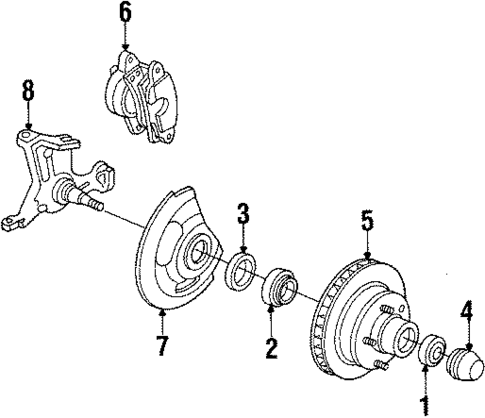 6
8
3
5
4
7
2
1