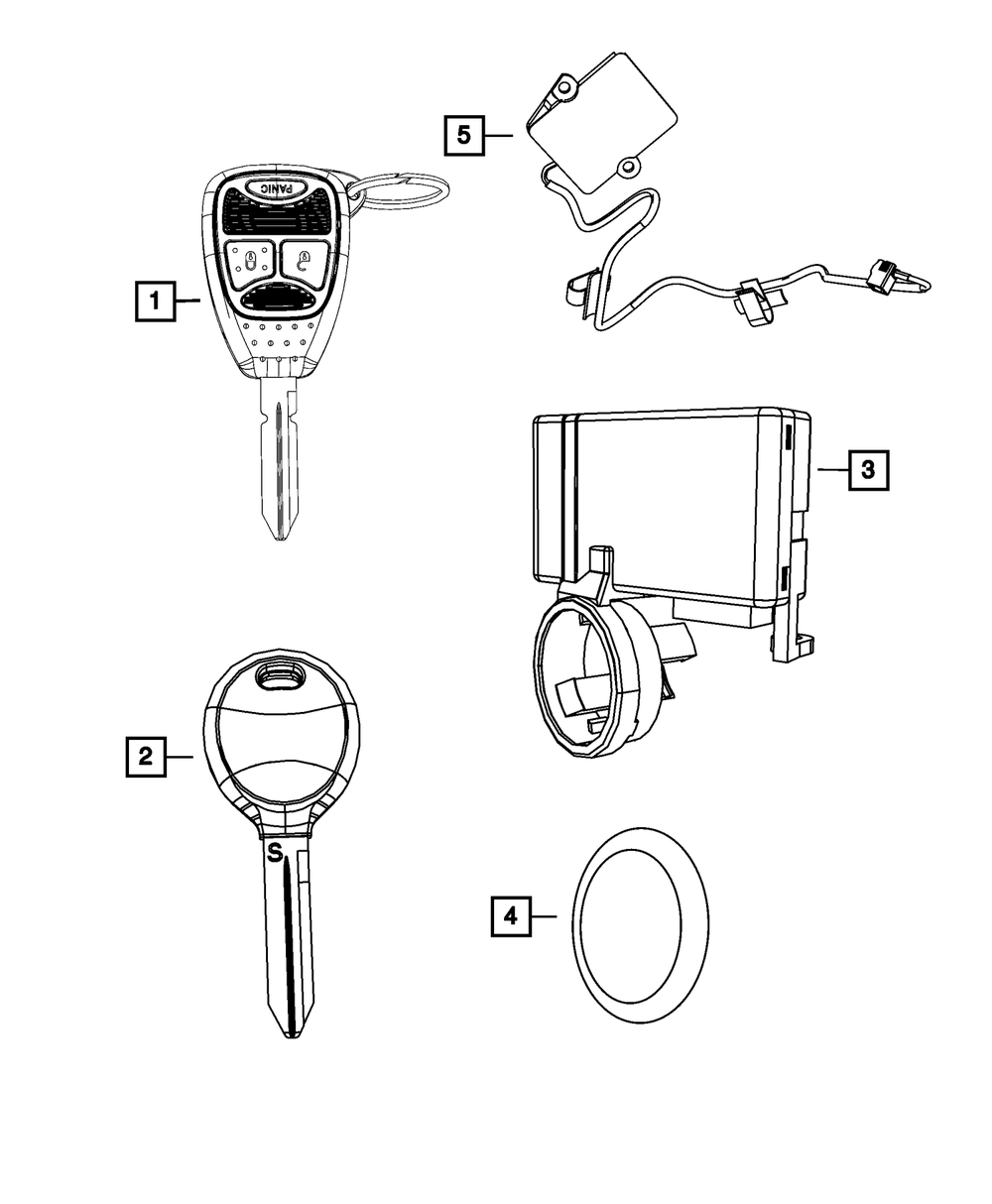 5

PANIC

1

3

2

S

4