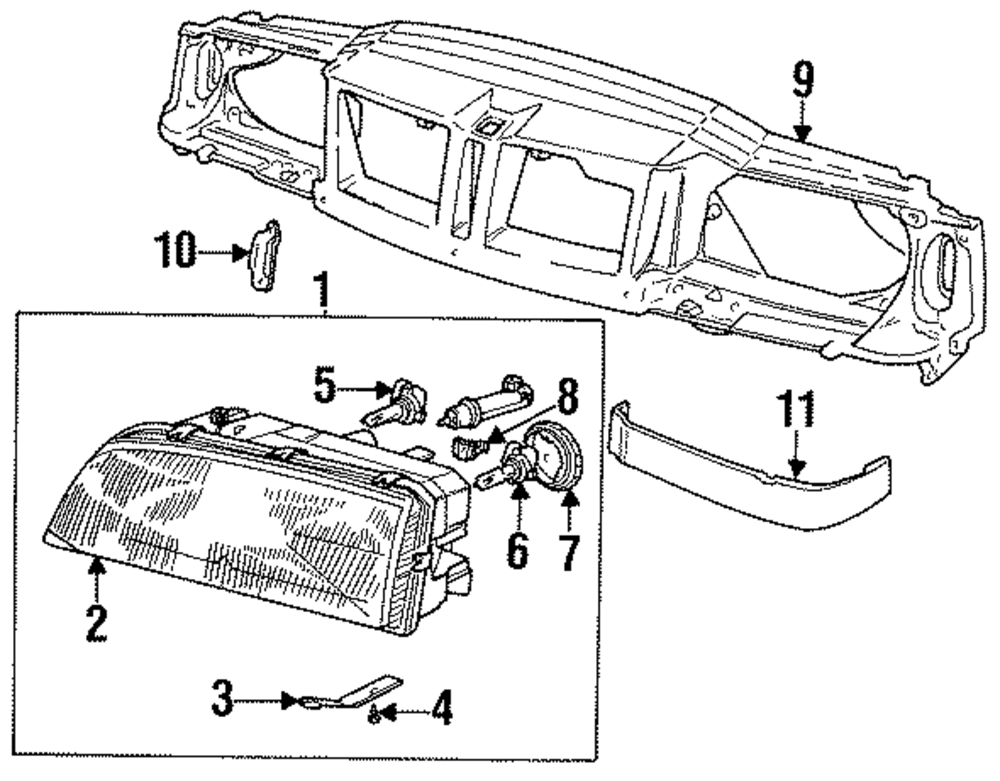 9
10
1
5
8
11
6
7
2
3
4