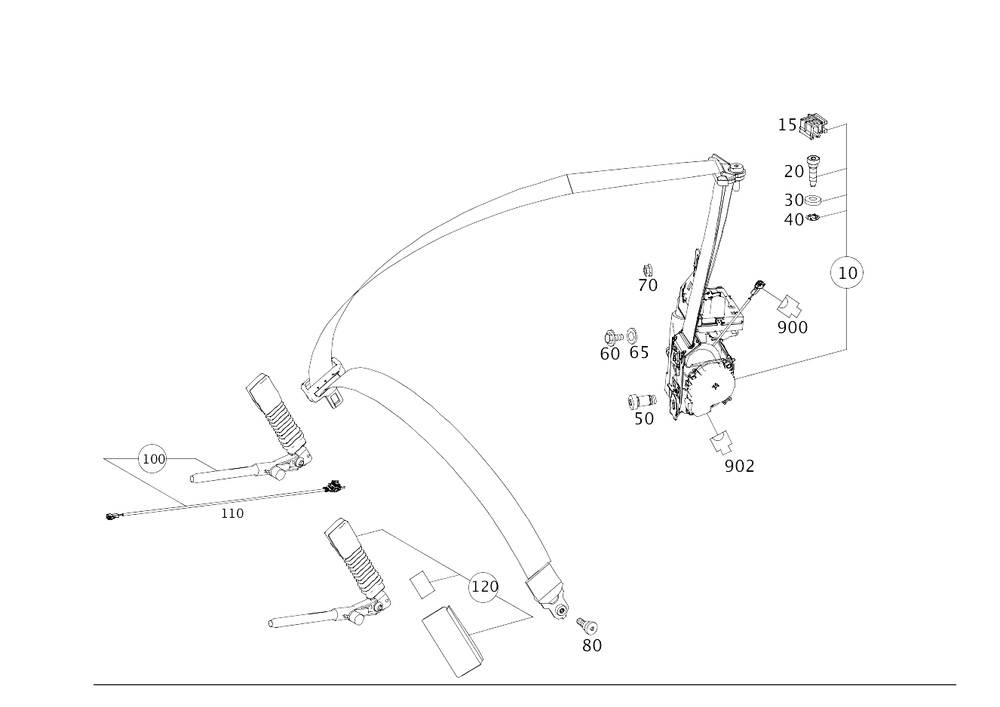 15
20
30
40
10
70
900
60
65
50
902
100
110
120
80