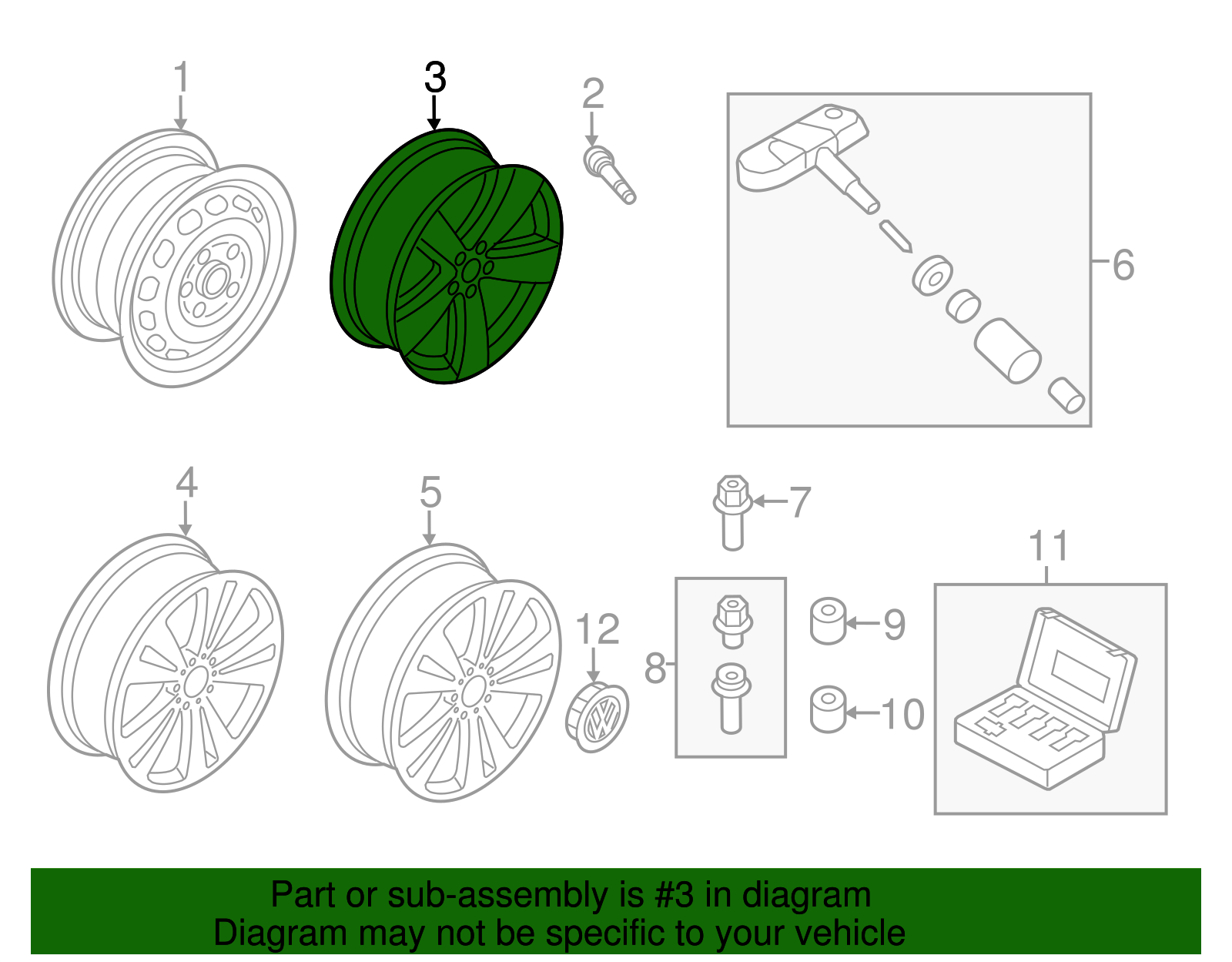 1
3
2
6
4
5
7
11
12
8
9
10

Part or sub-assembly is #3 in diagram
Diagram may not be specific to your vehicle