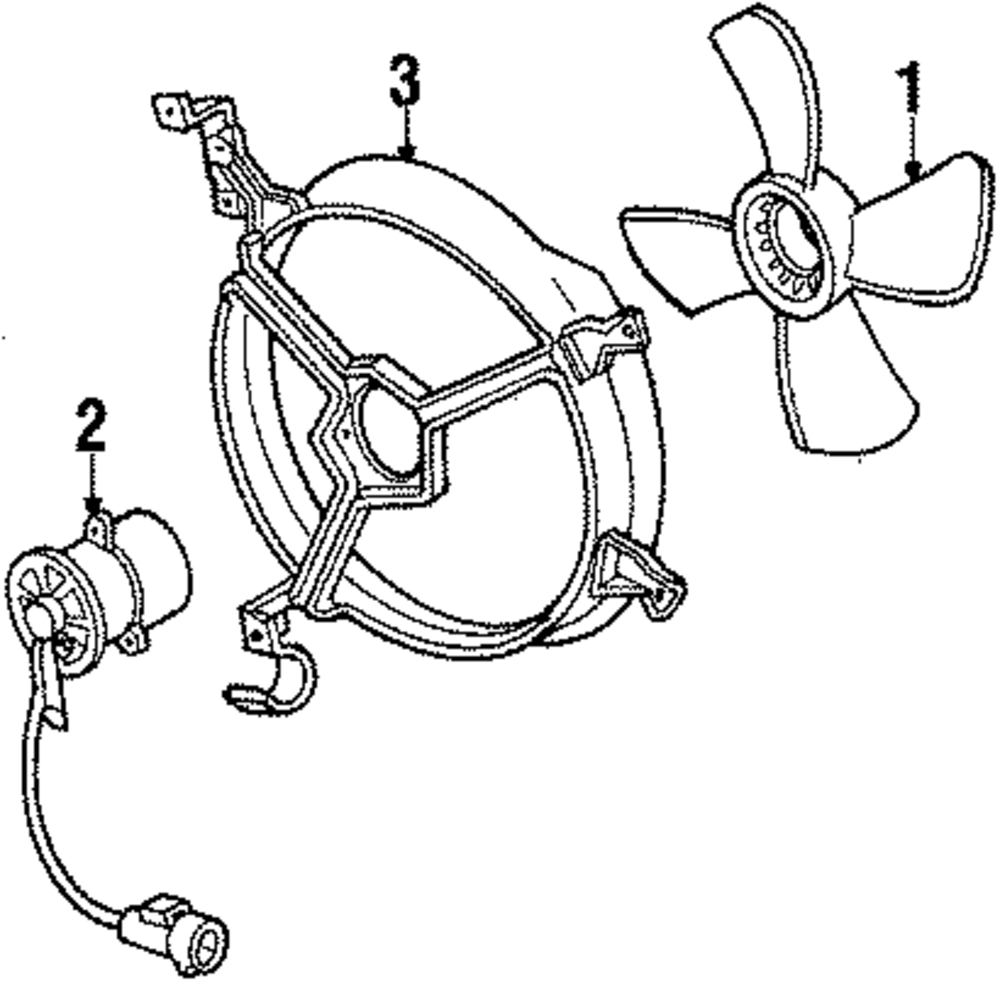 3
1
2