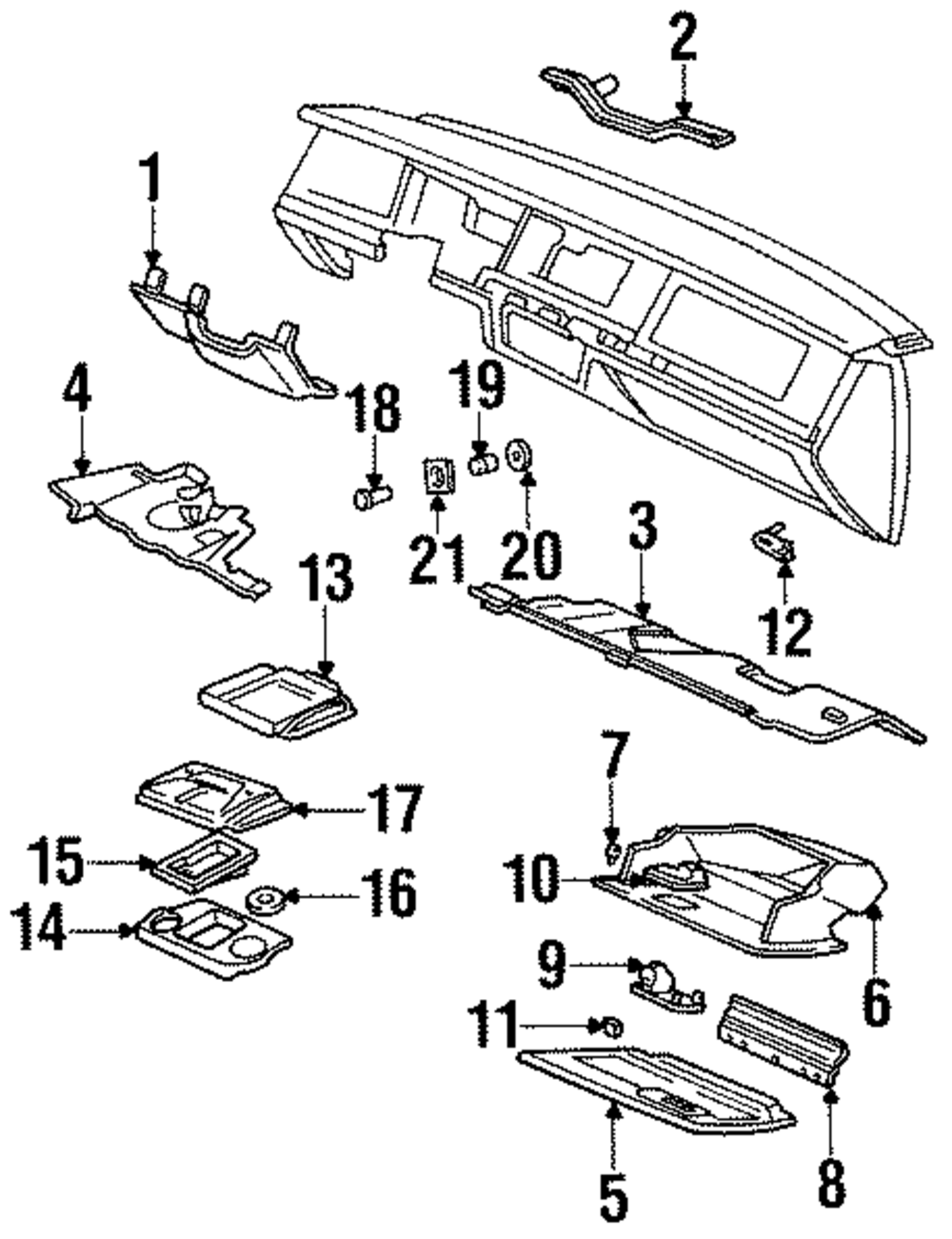 2
1
4
18
19
21
20
3
12
13
7
17
15
10
16
14
6
9
11
8
5