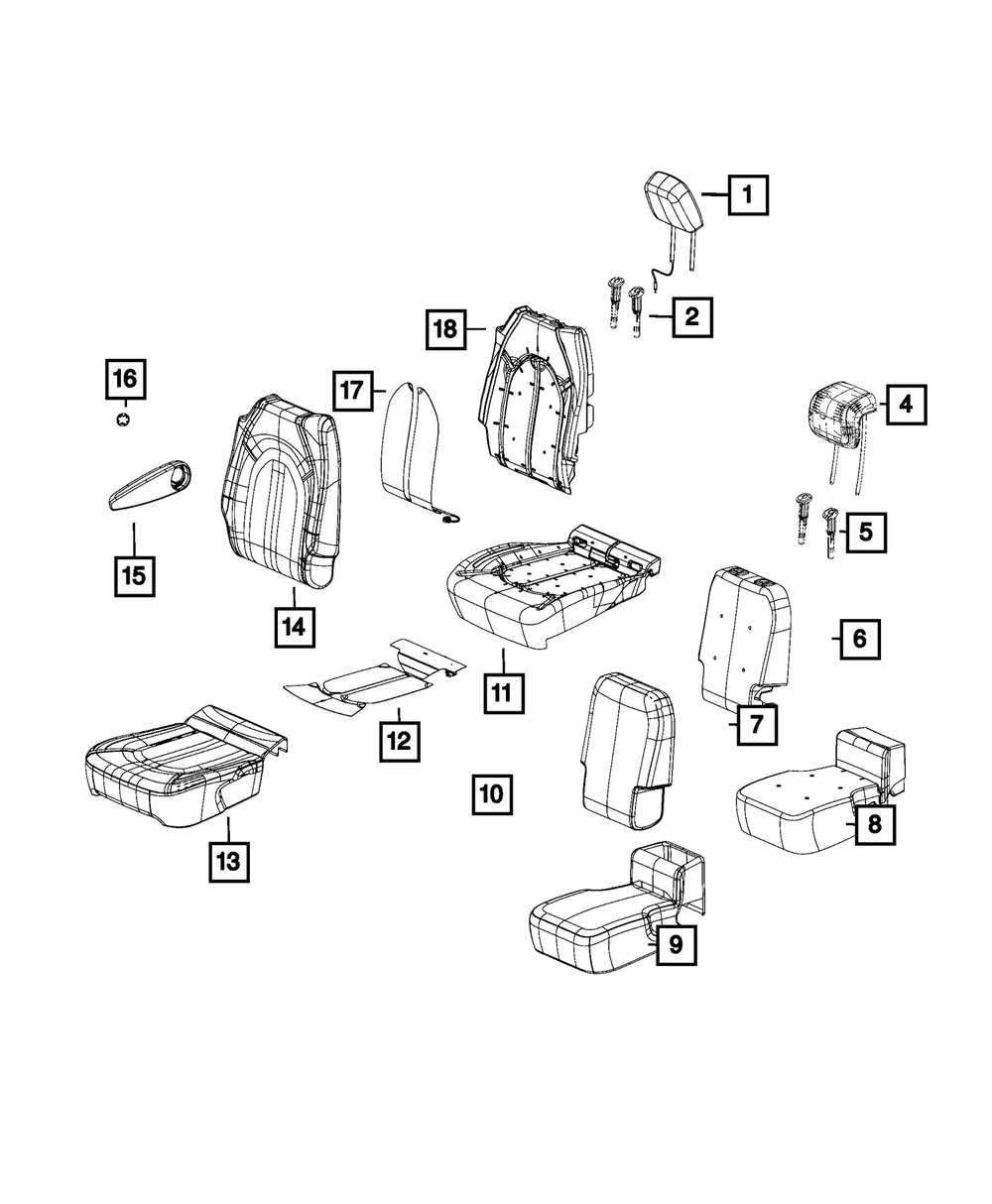 1
2
18
16
17
4
5
15
14
6
11
7
12
10
8
13
9