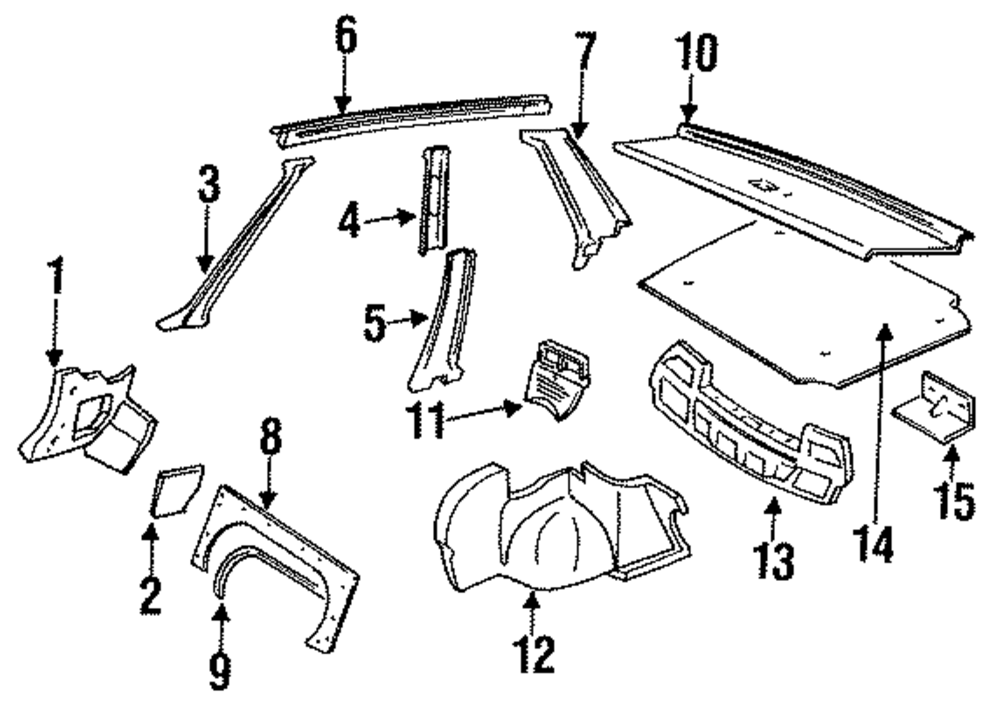 6
7
10
3
4
1
5
11
8
2
9
12
13
14
15