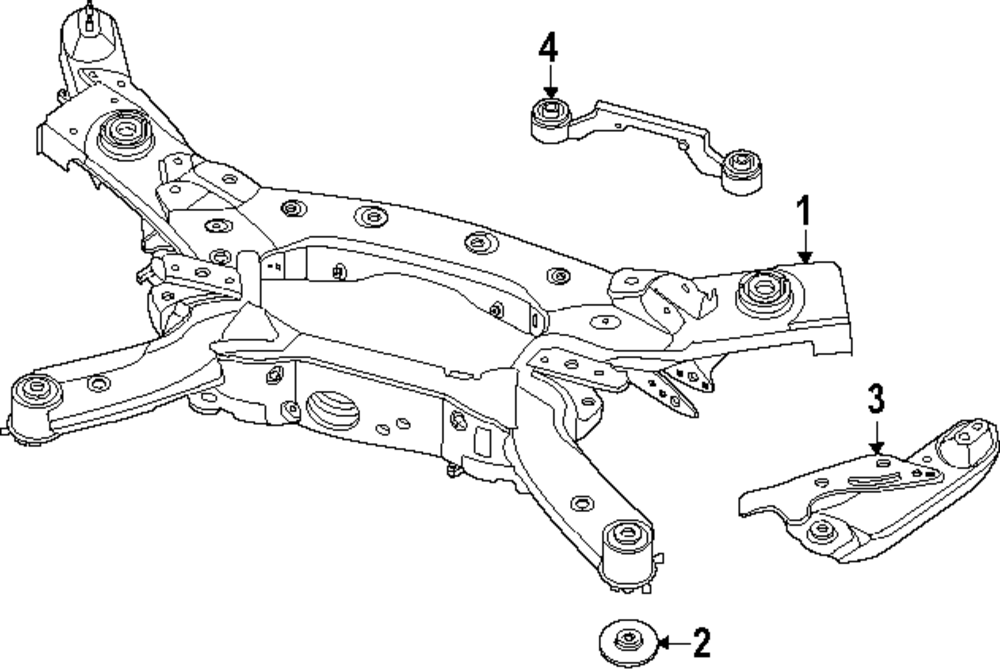 4
1
3
2