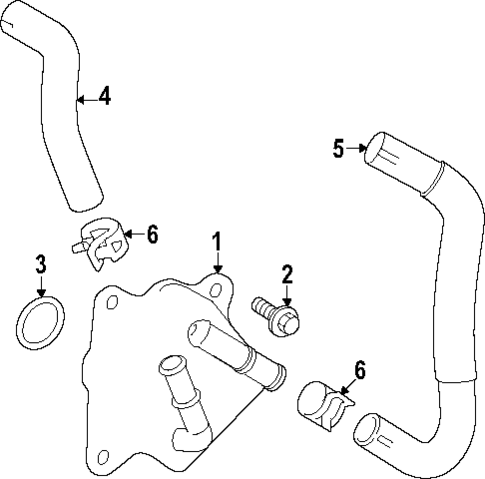 4
5
6
1
3
2
6