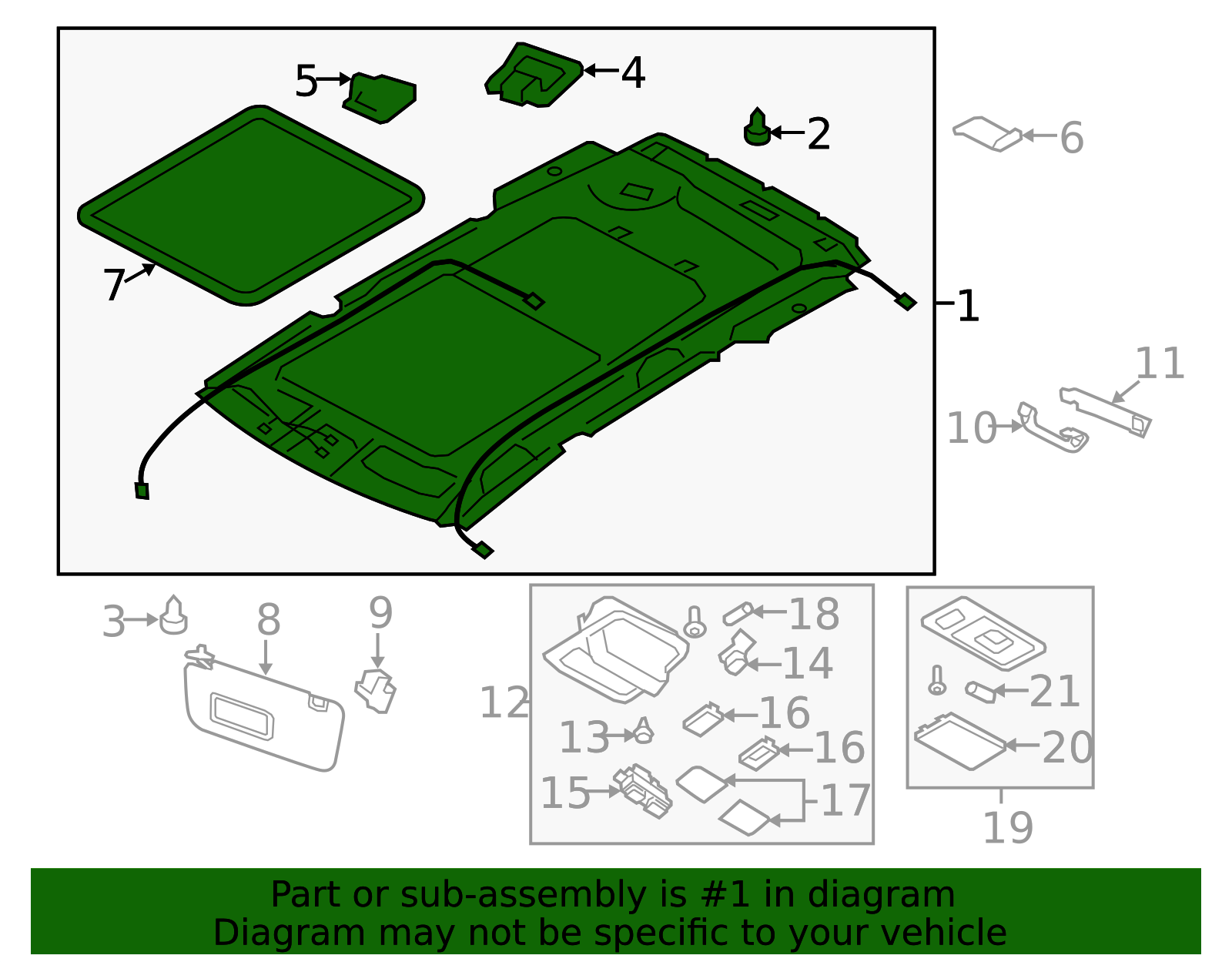 5
4
2
6
7
1
11
10
3
8
9
18
14
12
16
13
16
15
17
21
20
19

Part or sub-assembly is #1 in diagram
Diagram may not be specific to your vehicle