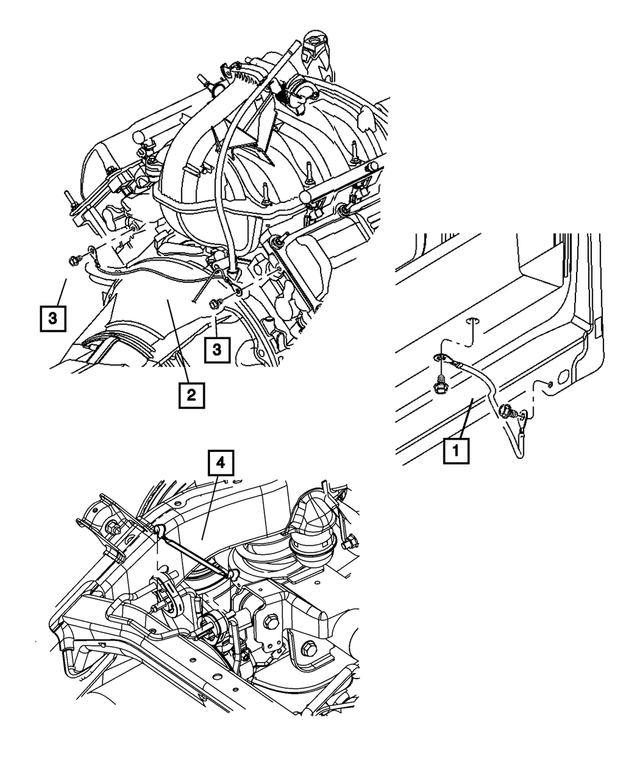 3
3
2
1
4