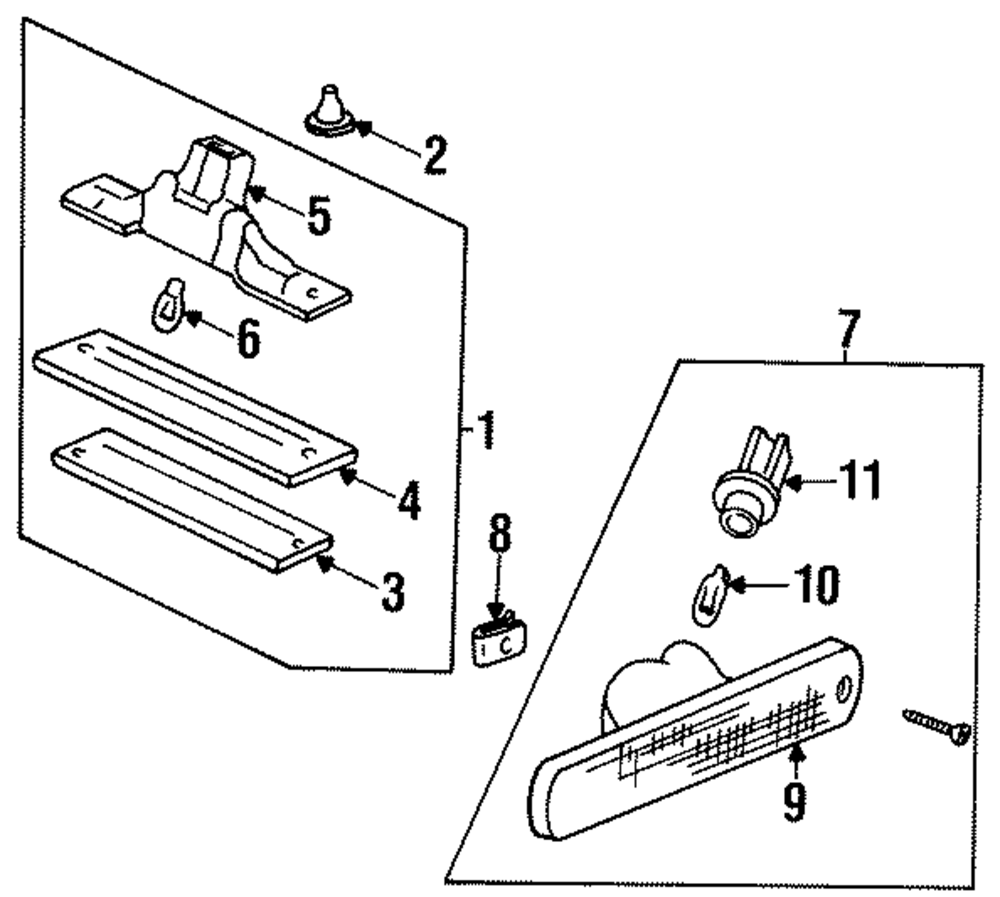 2
5
6
1
4
3
8
7
11
10
9