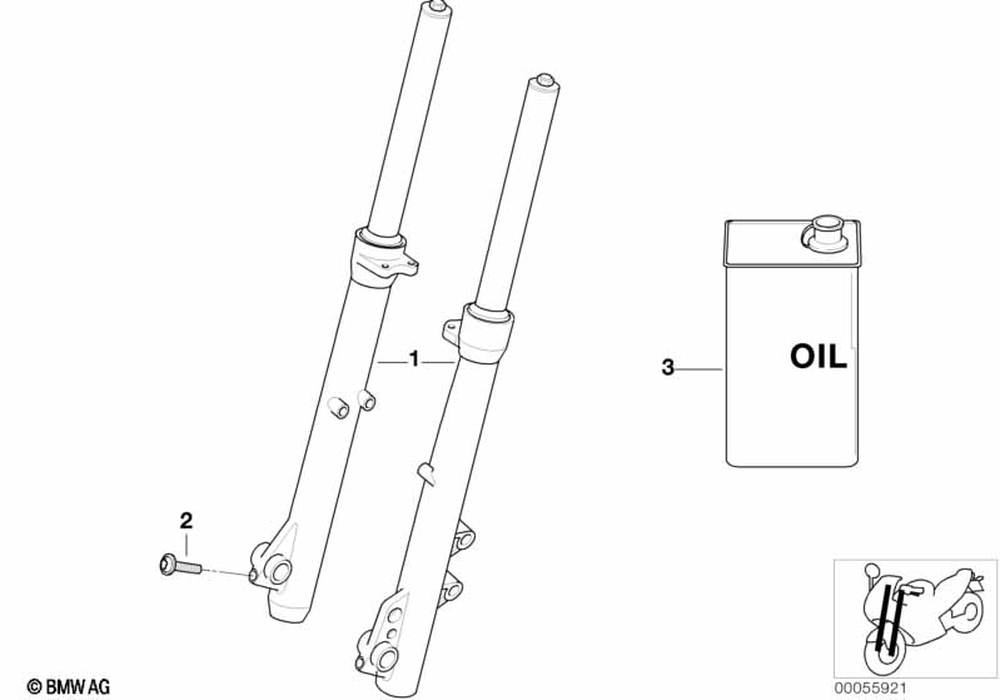 1

2

3

OIL

© BMW AG

00055921