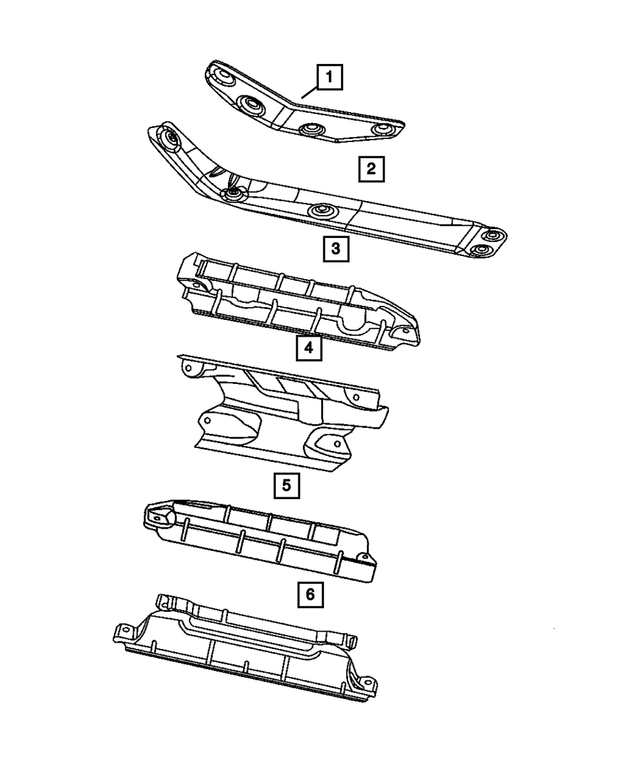 1
2
3
4
5
6