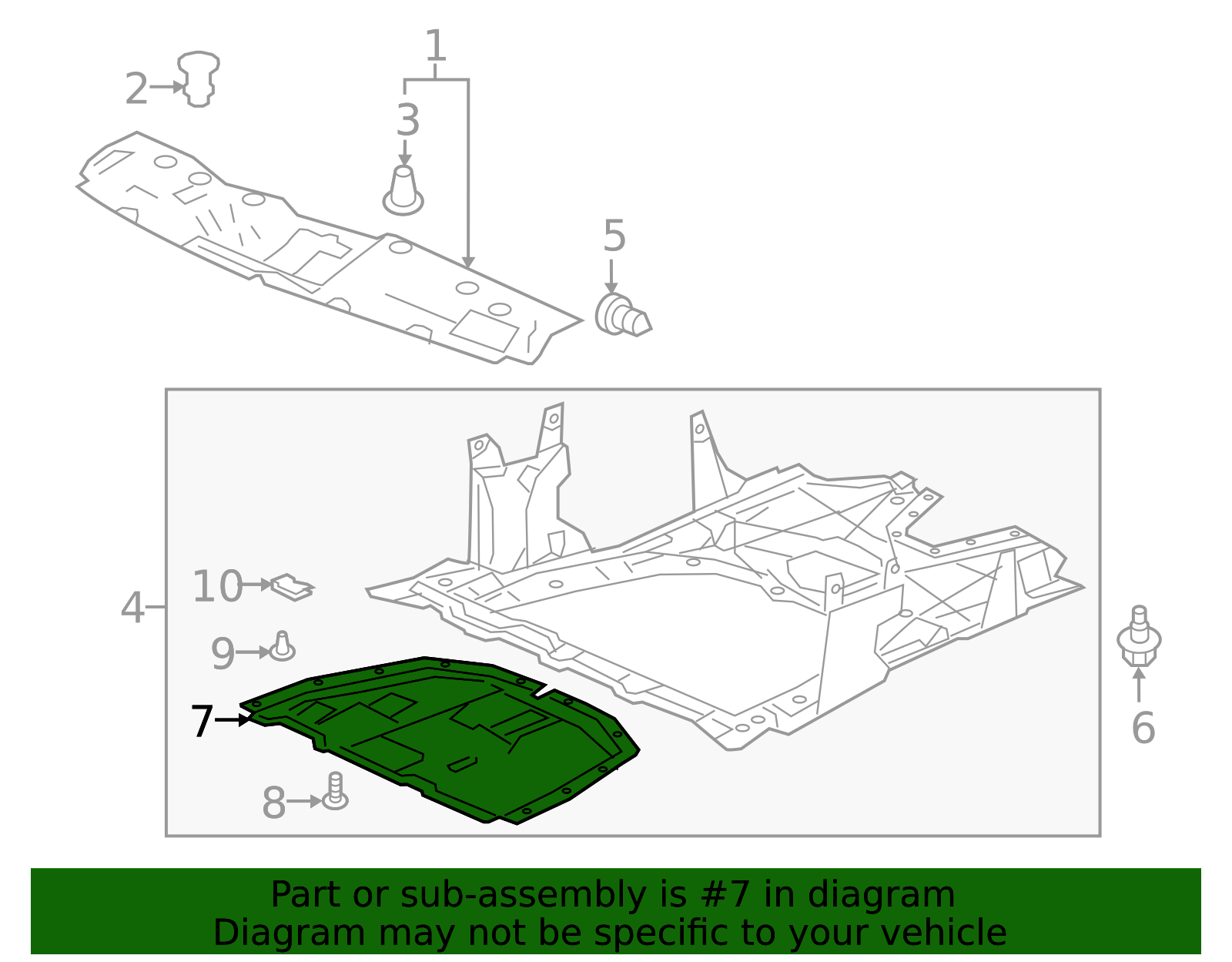 1
2
3
5
4
10
9
7
8
6

Part or sub-assembly is #7 in diagram
Diagram may not be specific to your vehicle