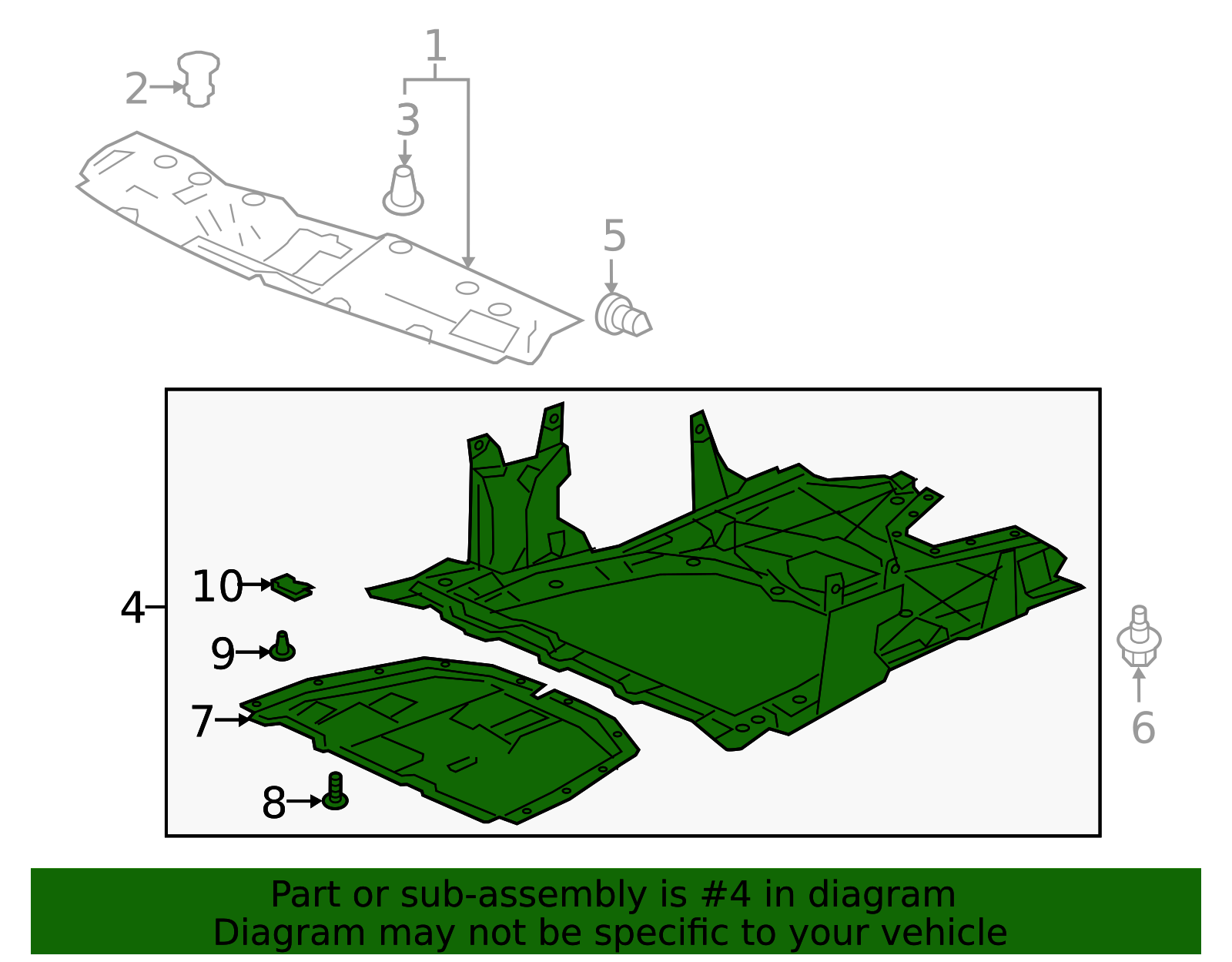 1
2
3
5
4
10
9
7
8
6

Part or sub-assembly is #4 in diagram
Diagram may not be specific to your vehicle