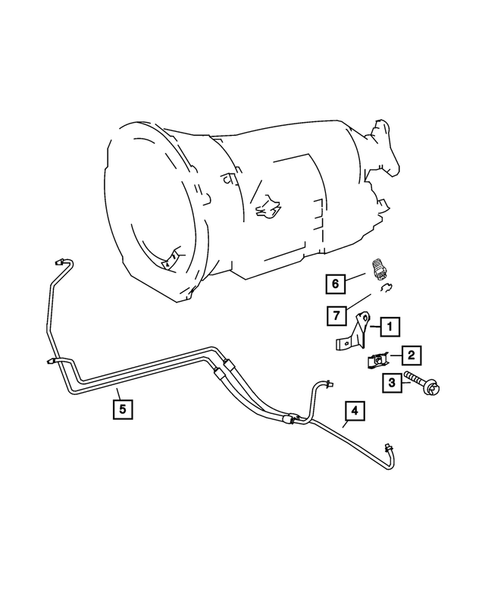 6
7
1
2
3
5
4