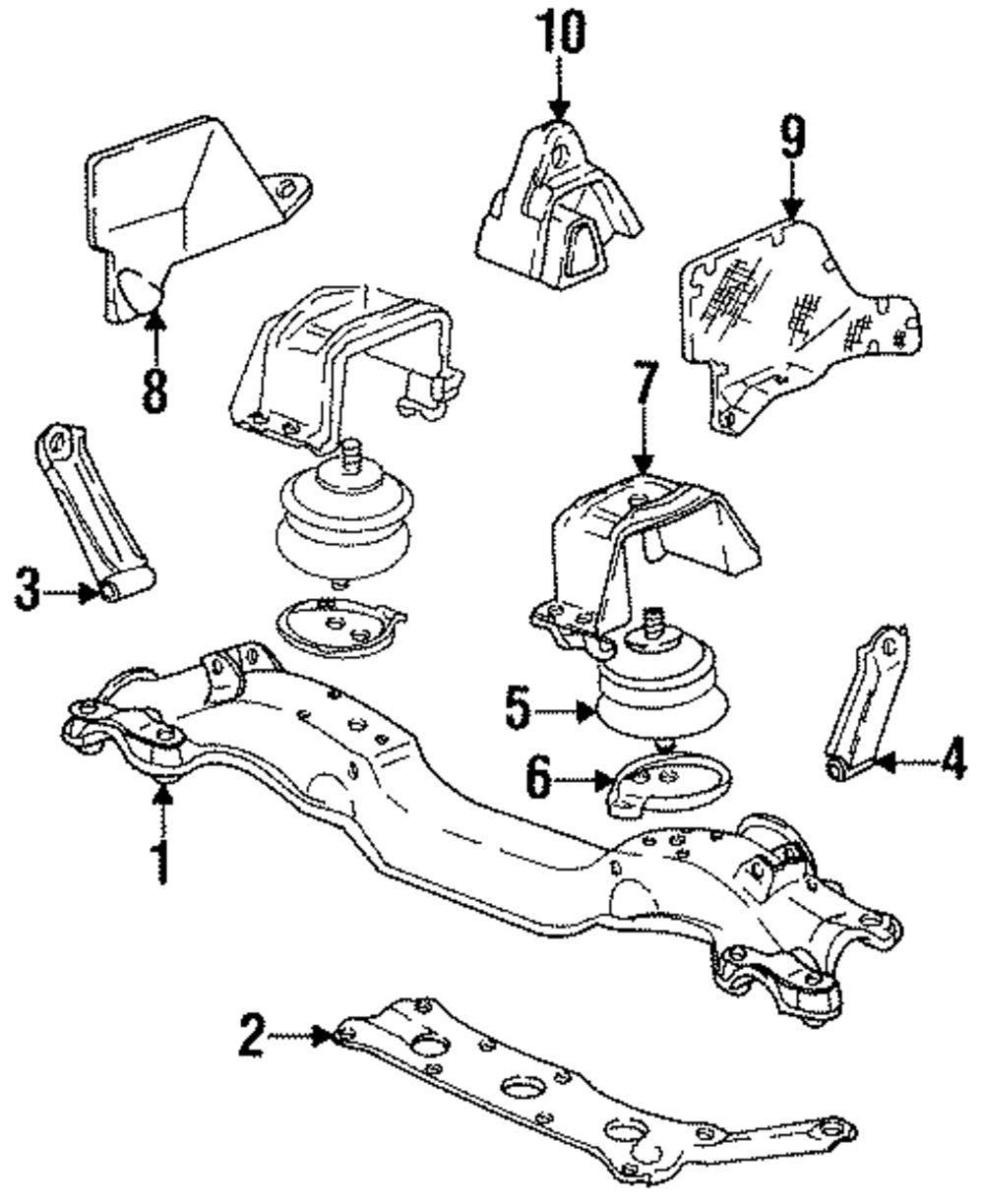 10
9
8
7
3
5
4
6
1
2