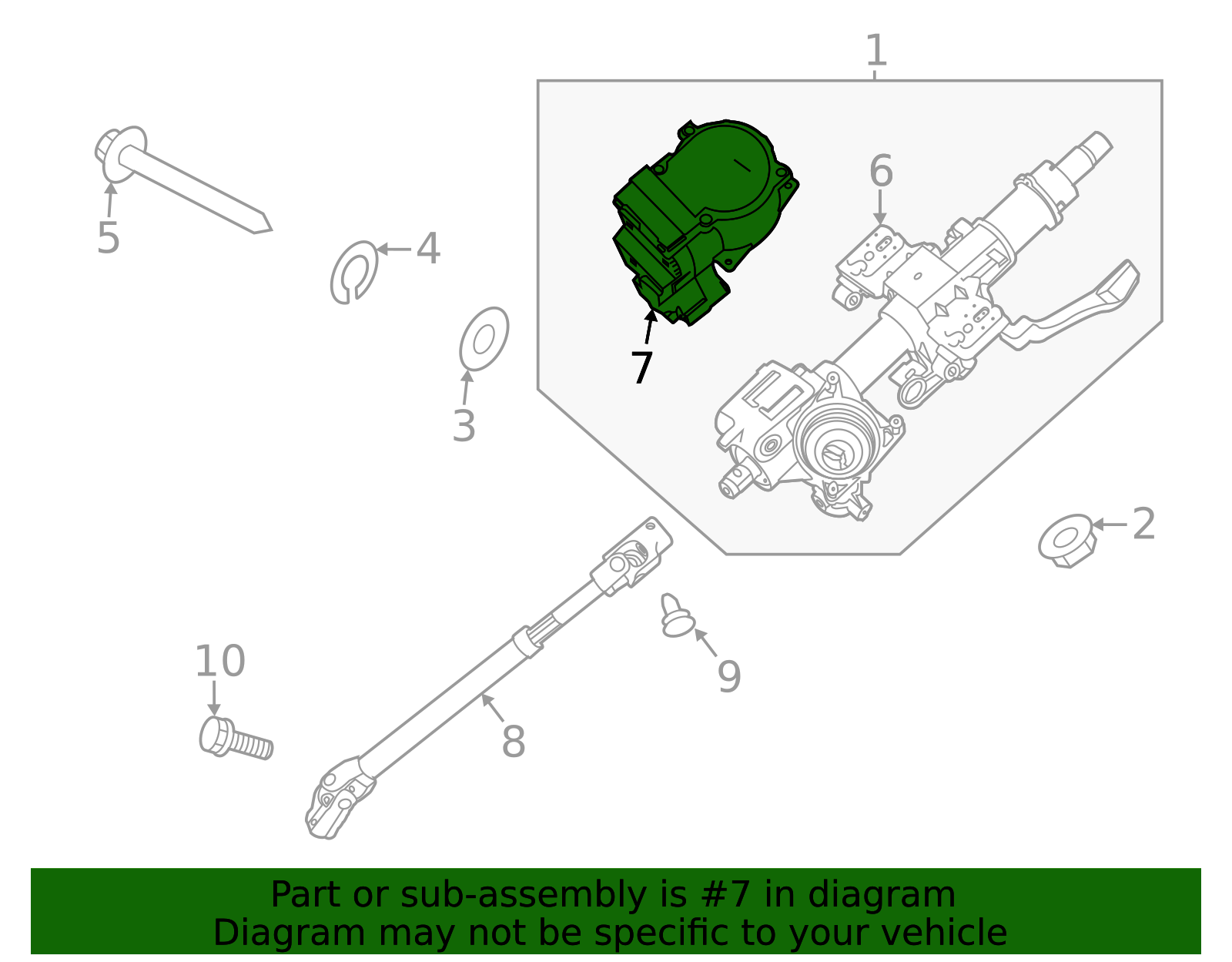 1

5

4

6

3

7

2

10

9

8

Part or sub-assembly is #7 in diagram
Diagram may not be specific to your vehicle