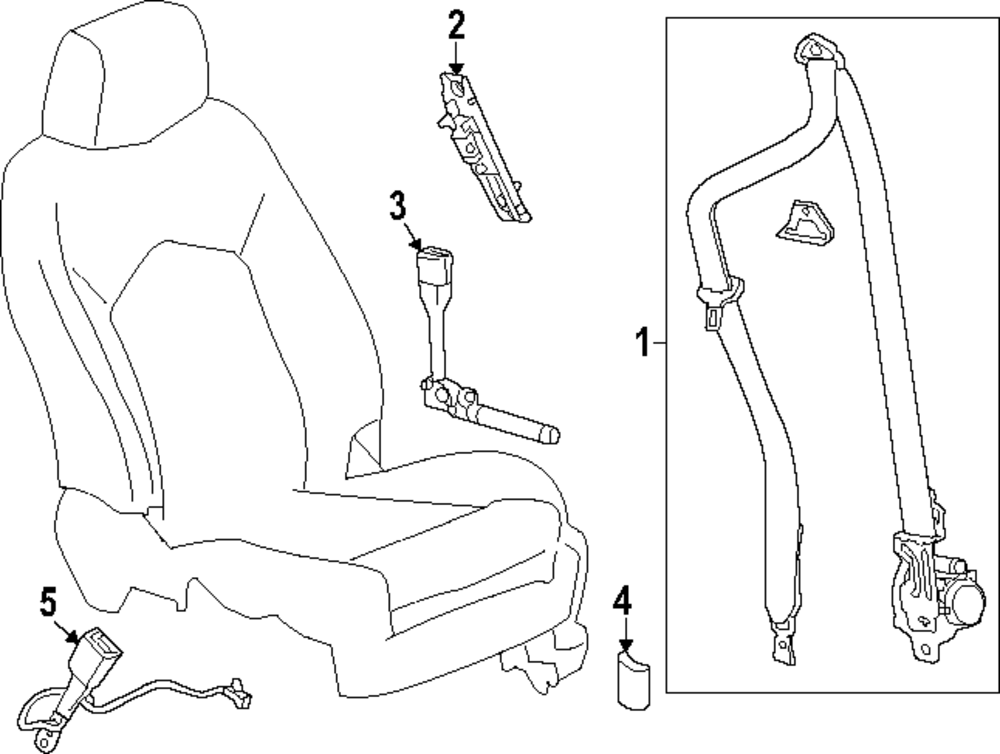 2
3
1
5
4