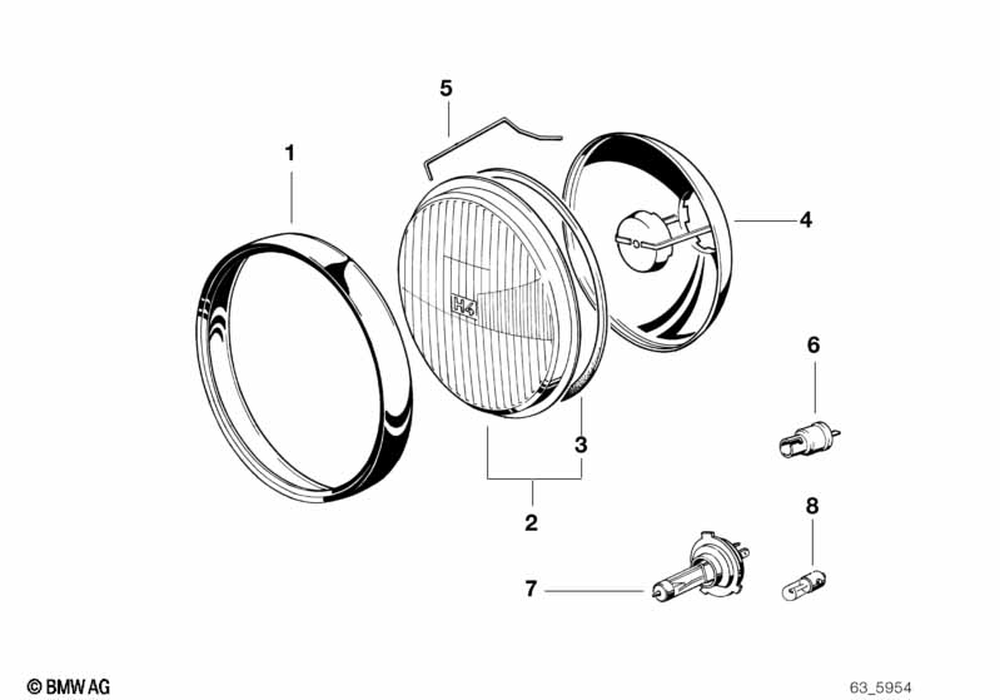 5
1
4
H4
6
3
2
8
7
© BMW AG
63_5954