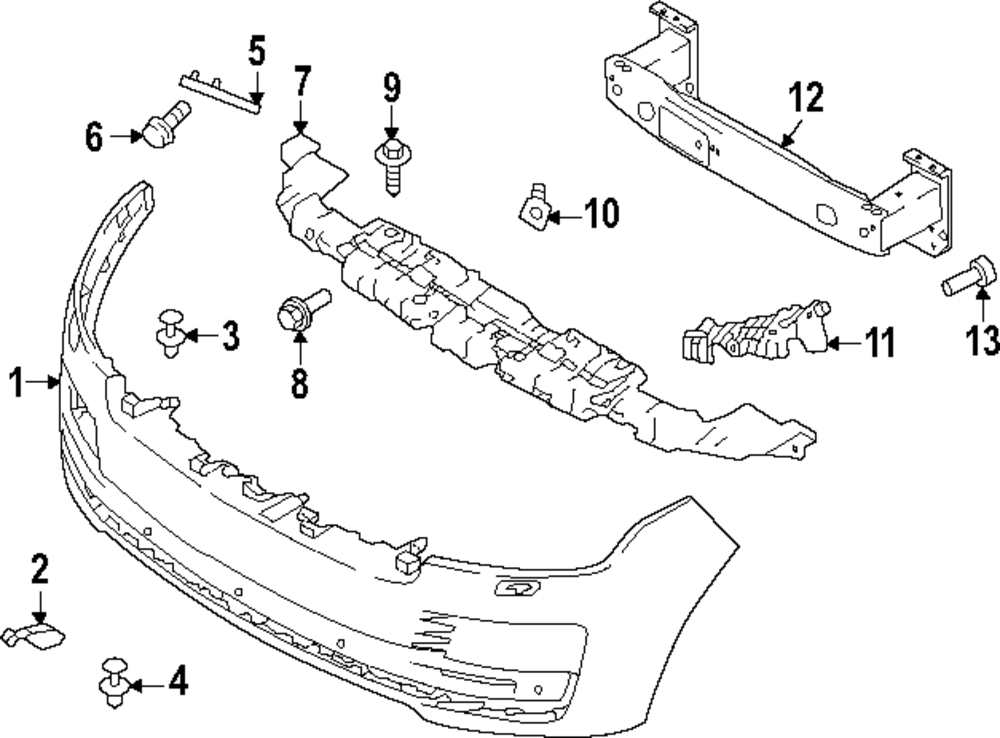 5
7
9
12
6
10
3
8
11
13
1
2
4