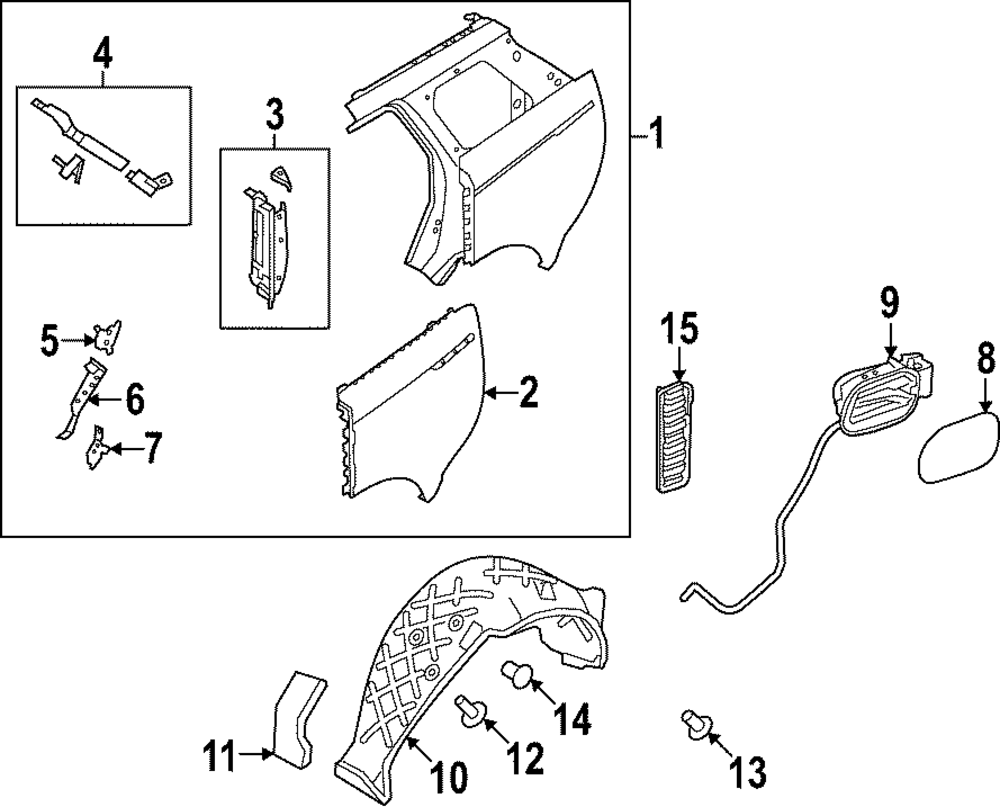 4
3
1
5
6
7
2
15
9
8
11
10
12
14
13